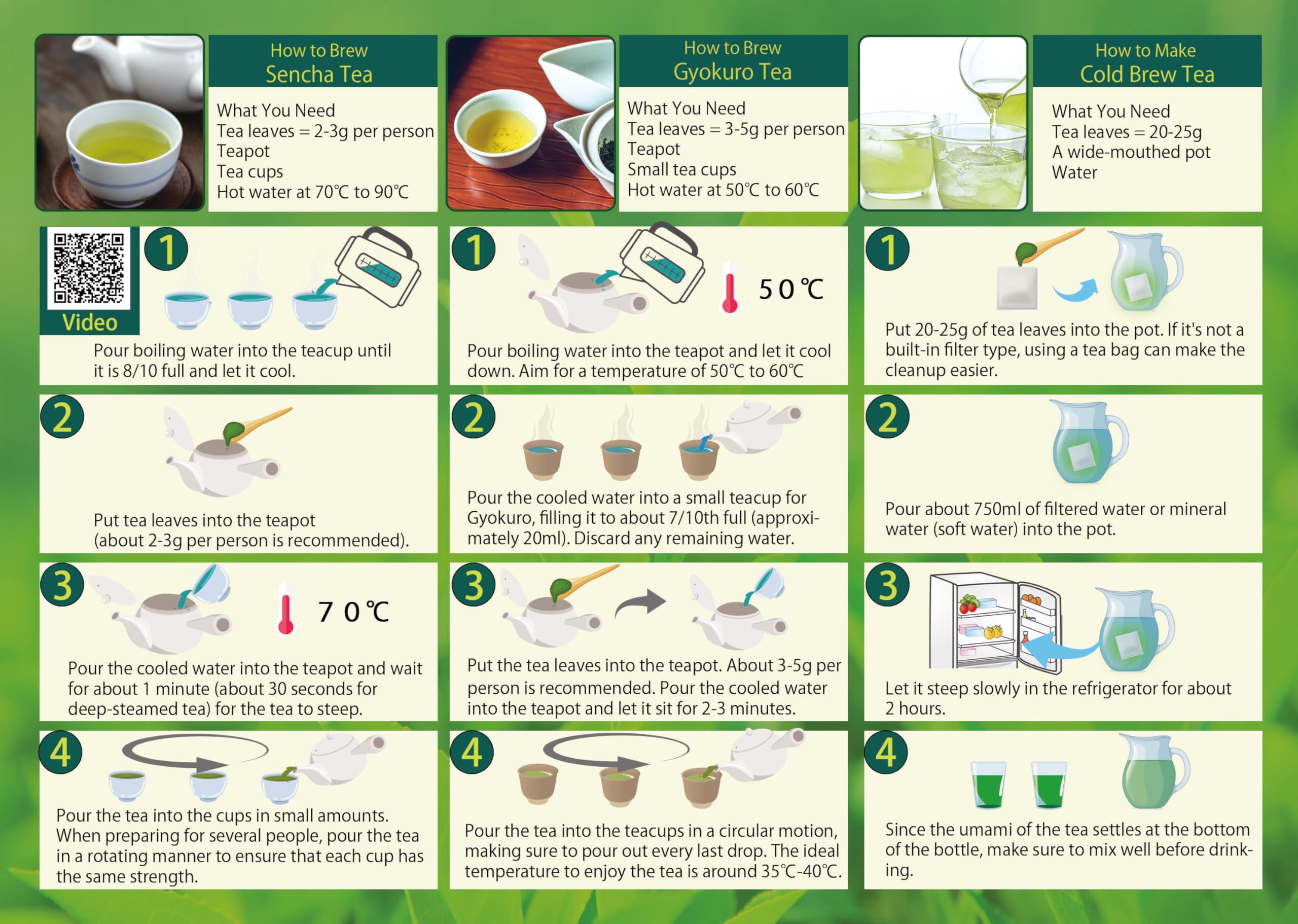 How to Brew
Sencha Tea

What You Need
Tea leaves = 2-3g per person
Teapot
Tea cups
Hot water at 70℃ to 90℃

Video

1

Pour boiling water into the teacup until it is 8/10 full and let it cool.

2

Put tea leaves into the teapot (about 2-3g per person is recommended).

3

70℃

Pour the cooled water into the teapot and wait for about 1 minute (about 30 seconds for deep-steamed tea) for the tea to steep.

4

Pour the tea into the cups in small amounts. When preparing for several people, pour the tea in a rotating manner to ensure that each cup has the same strength.

How to Brew
Gyokuro Tea

What You Need
Tea leaves = 3-5g per person
Teapot
Small tea cups
Hot water at 50℃ to 60℃

1

50℃

Pour boiling water into the teapot and let it cool down. Aim for a temperature of 50℃ to 60℃

2

Pour the cooled water into a small teacup for Gyokuro, filling it to about 7/10th full (approximately 20ml). Discard any remaining water.

3

Put the tea leaves into the teapot. About 3-5g per person is recommended. Pour the cooled water into the teapot and let it sit for 2-3 minutes.

4

Pour the tea into the teacups in a circular motion, making sure to pour out every last drop. The ideal temperature to enjoy the tea is around 35℃-40℃.

How to Make
Cold Brew Tea

What You Need
Tea leaves = 20-25g
A wide-mouthed pot
Water

1

Put 20-25g of tea leaves into the pot. If it's not a built-in filter type, using a tea bag can make the cleanup easier.

2

Pour about 750ml of filtered water or mineral water (soft water) into the pot.

3

Let it steep slowly in the refrigerator for about 2 hours.

4

Since the umami of the tea settles at the bottom of the bottle, make sure to mix well before drinking.