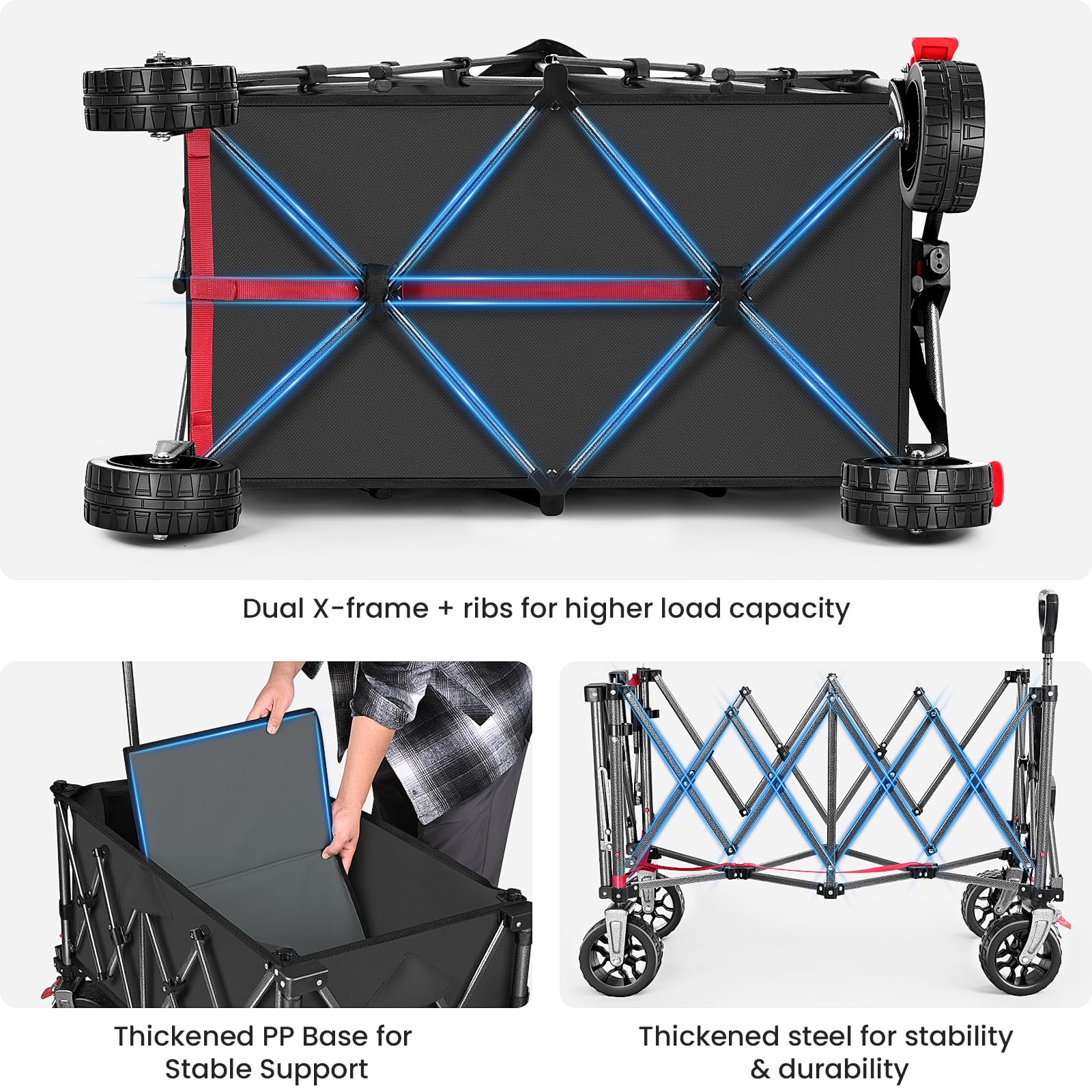 Dual X-frame + ribs for higher load capacity

Thickened PP Base for Stable Support

Thickened steel for stability & durability