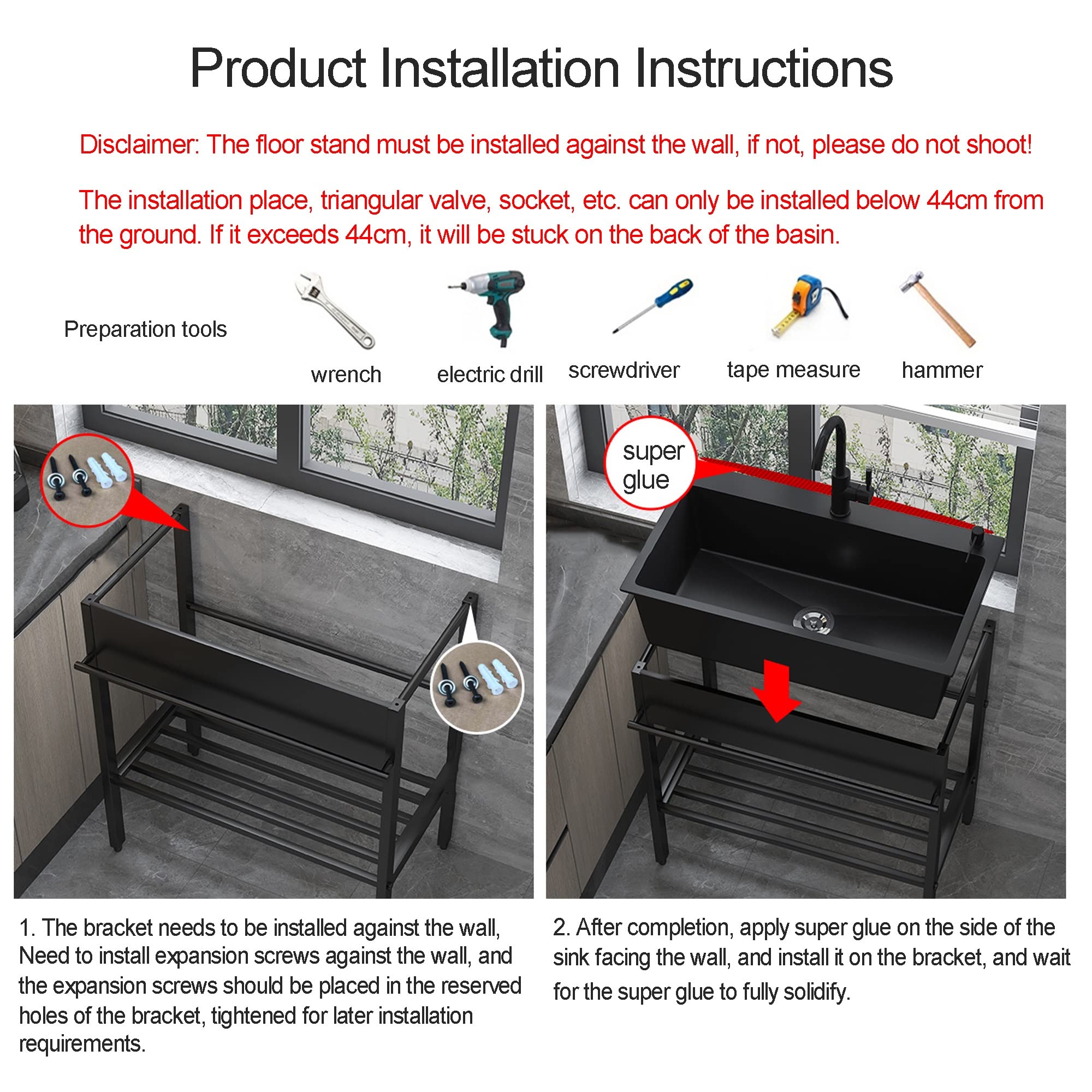 Product Installation Instructions

Disclaimer: The floor stand must be installed against the wall, if not, please do not shoot!

The installation place, triangular valve, socket, etc. can only be installed below 44cm from the ground. If it exceeds 44cm, it will be stuck on the back of the basin.

Preparation tools

wrench

electric drill

screwdriver

tape measure

hammer

super glue

1. The bracket needs to be installed against the wall, Need to install expansion screws against the wall, and the expansion screws should be placed in the reserved holes of the bracket, tightened for later installation requirements.

2. After completion, apply super glue on the side of the sink facing the wall, and install it on the bracket, and wait for the super glue to fully solidify.