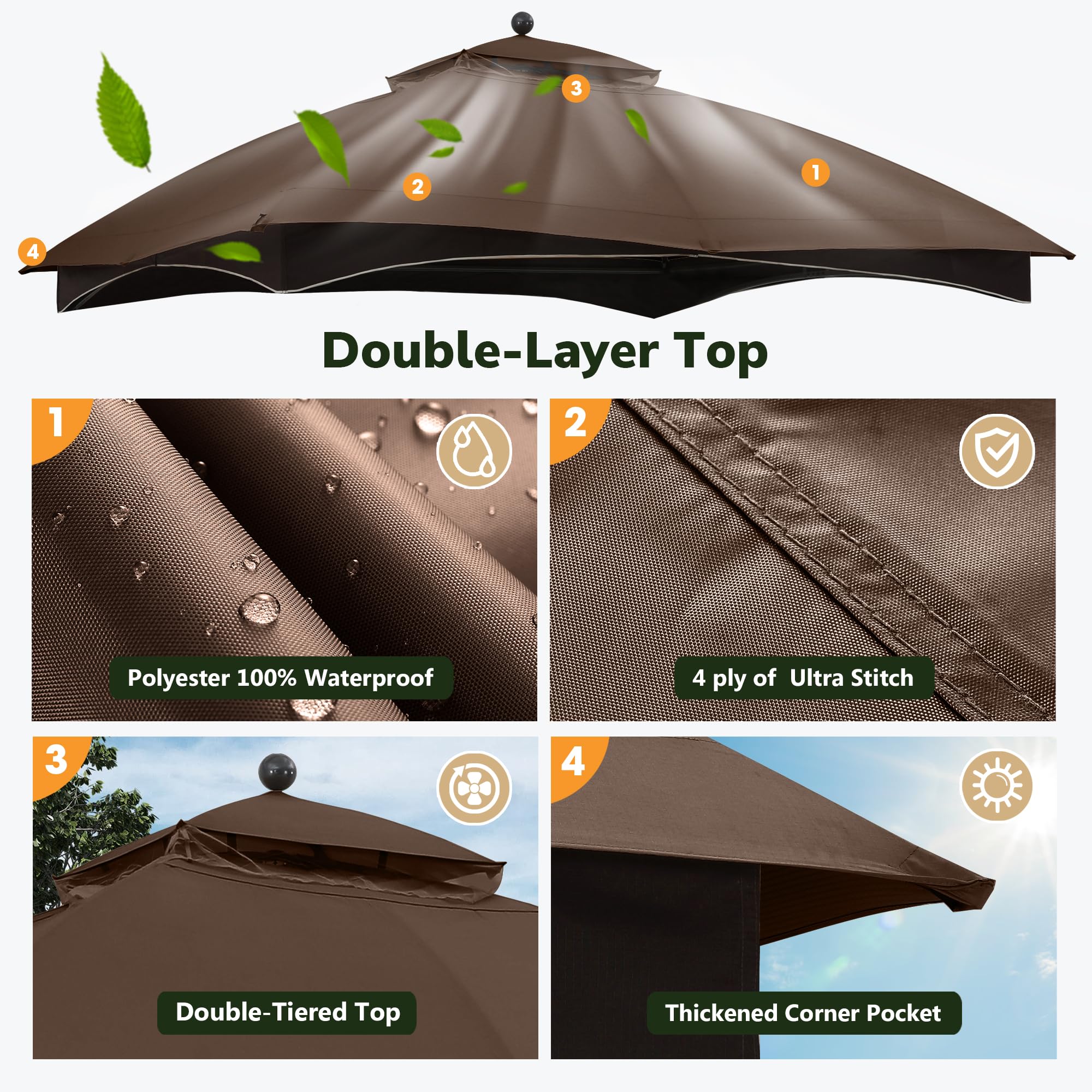 3

2

1

4

Double-Layer Top

1

Polyester 100% Waterproof

2

4 ply of Ultra Stitch

3

Double-Tiered Top

4

Thickened Corner Pocket