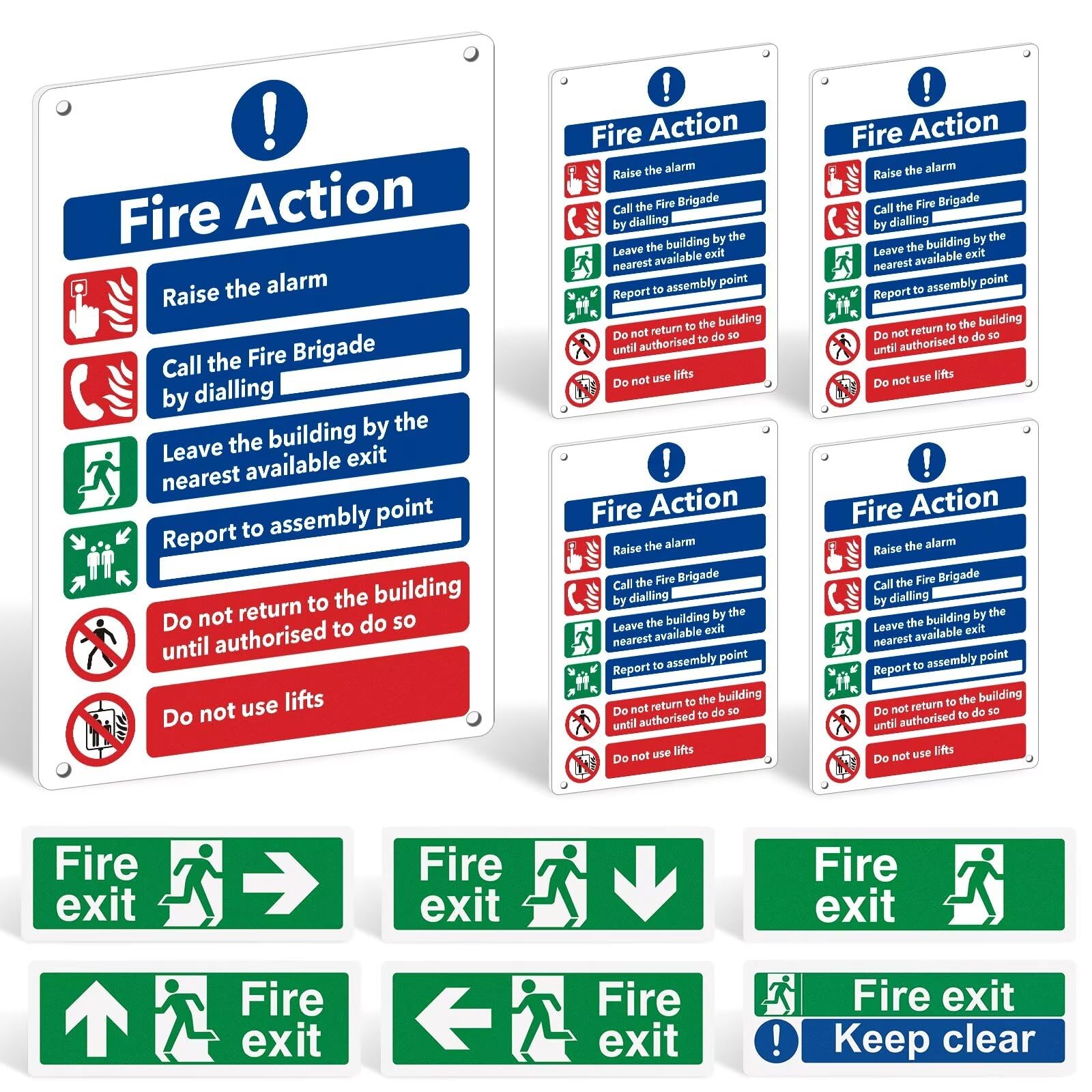 Fire Action

Raise the alarm

Call the Fire Brigade by dialling

Leave the building by the nearest available exit

Report to assembly point

Do not return to the building until authorised to do so

Do not use lifts

Fire Action

Raise the alarm

Call the Fire Brigade by dialling

Leave the building by the nearest available exit

Report to assembly point

Do not return to the building until authorised to do so

Do not use lifts

Fire Action

Raise the alarm

Call the Fire Brigade by dialling

Leave the building by the nearest available exit

Report to assembly point

Do not return to the building until authorised to do so

Do not use lifts

Fire Action

Raise the alarm

Call the Fire Brigade by dialling

Leave the building by the nearest available exit

Report to assembly point

Do not return to the building until authorised to do so

Do not use lifts

Fire Action

Raise the alarm

Call the Fire Brigade by dialling

Leave the building by the nearest available exit

Report to assembly point

Do not return to the building until authorised to do so

Do not use lifts

Fire exit

Fire exit

Fire exit

Fire exit

Fire exit

Fire exit

Keep clear