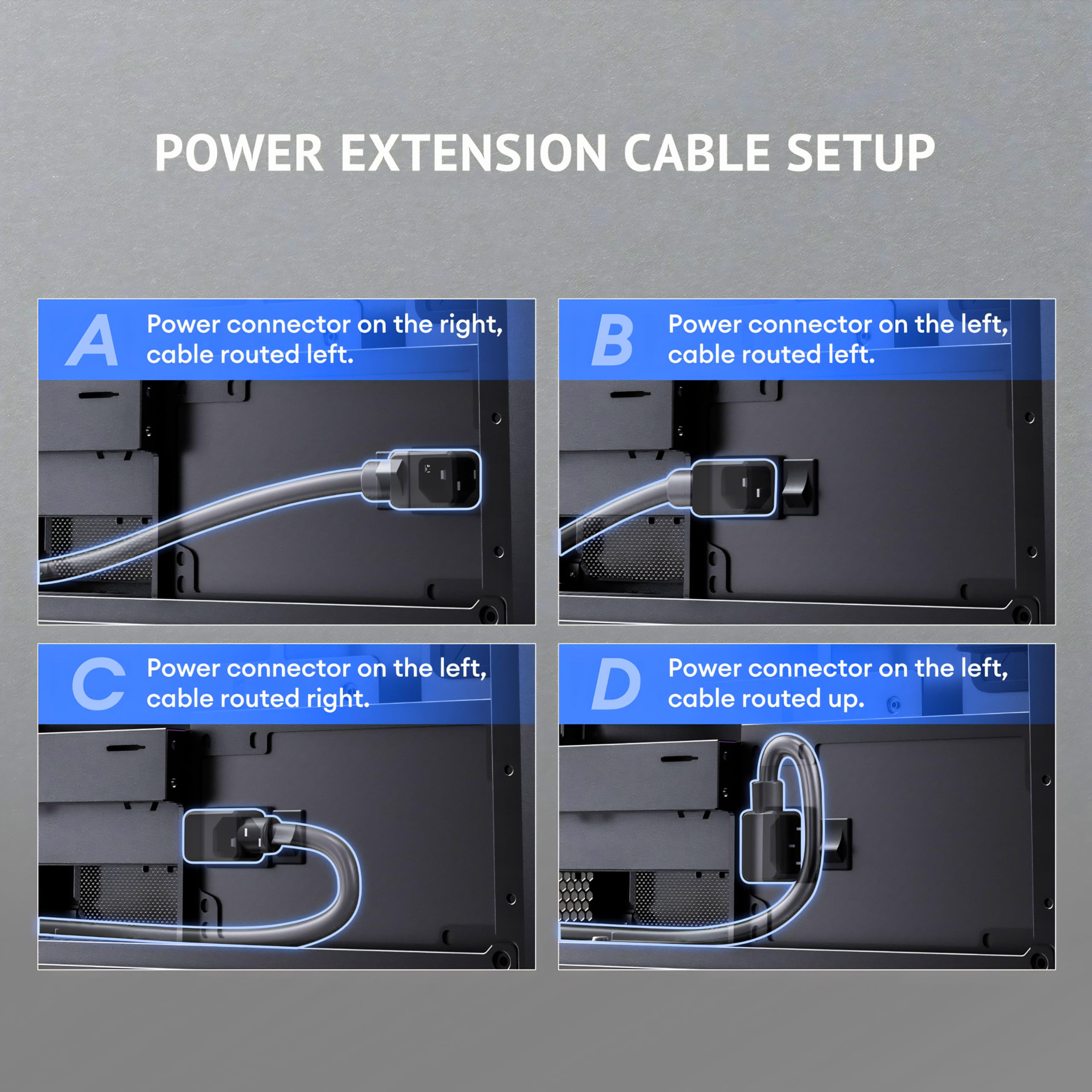 POWER EXTENSION CABLE SETUP

A
Power connector on the right, cable routed left.

B
Power connector on the left, cable routed left.

C
Power connector on the left, cable routed right.

D
Power connector on the left, cable routed up.