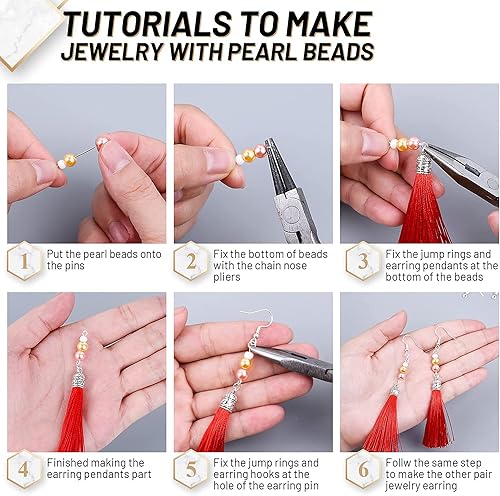 TUTORIALS TO MAKE JEWELRY WITH PEARL BEADS

1 Put the pearl beads onto the pins

2 Fix the bottom of beads with the chain nose pliers

3 Fix the jump rings and earring pendants at the bottom of the beads

4 Finished making the earring pendants part

5 Fix the jump rings and earring hooks at the hole of the earring pin

6 Follw the same step to make the other pair jewelry earring