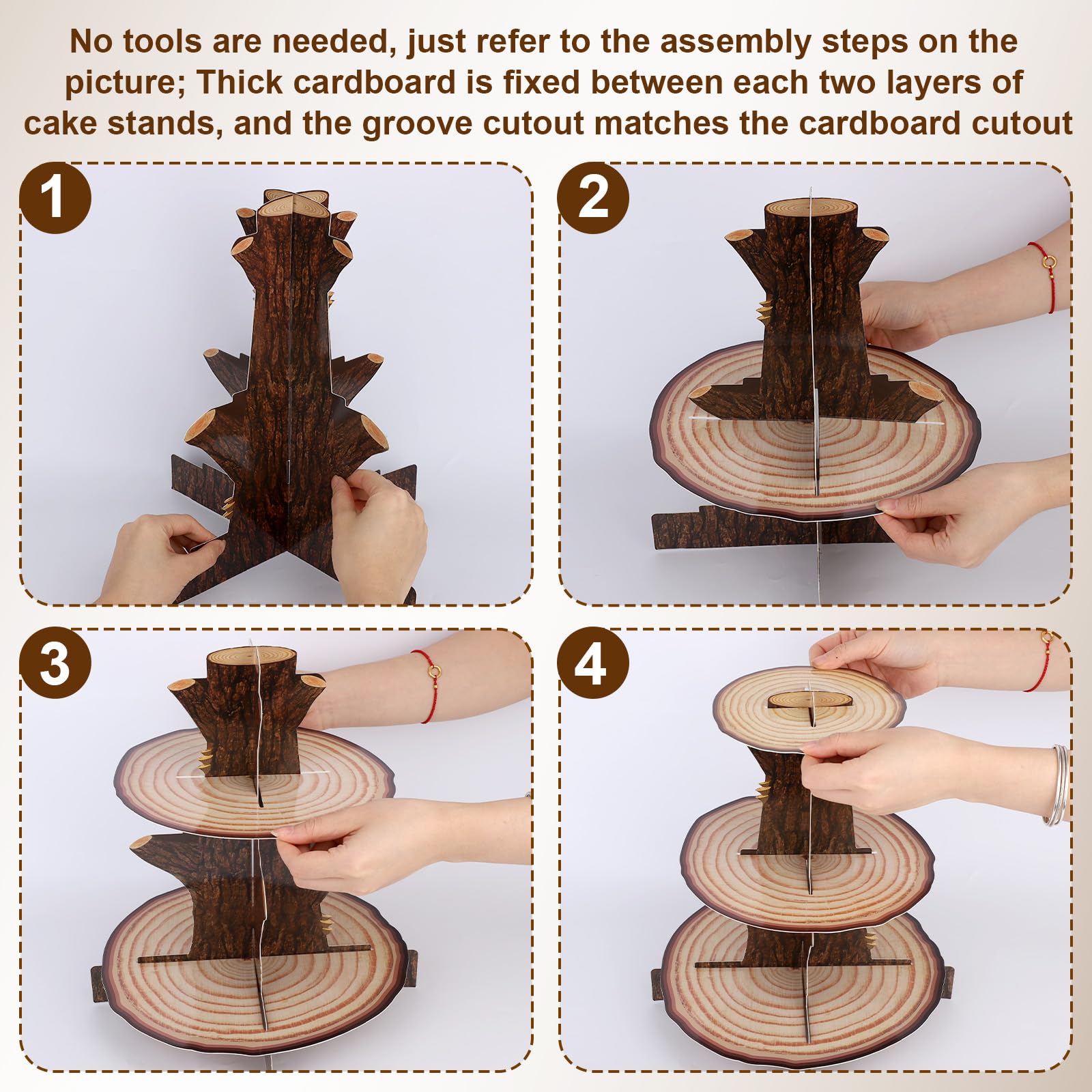 No tools are needed, just refer to the assembly steps on the picture; Thick cardboard is fixed between each two layers of cake stands, and the groove cutout matches the cardboard cutout

1

2

3

4