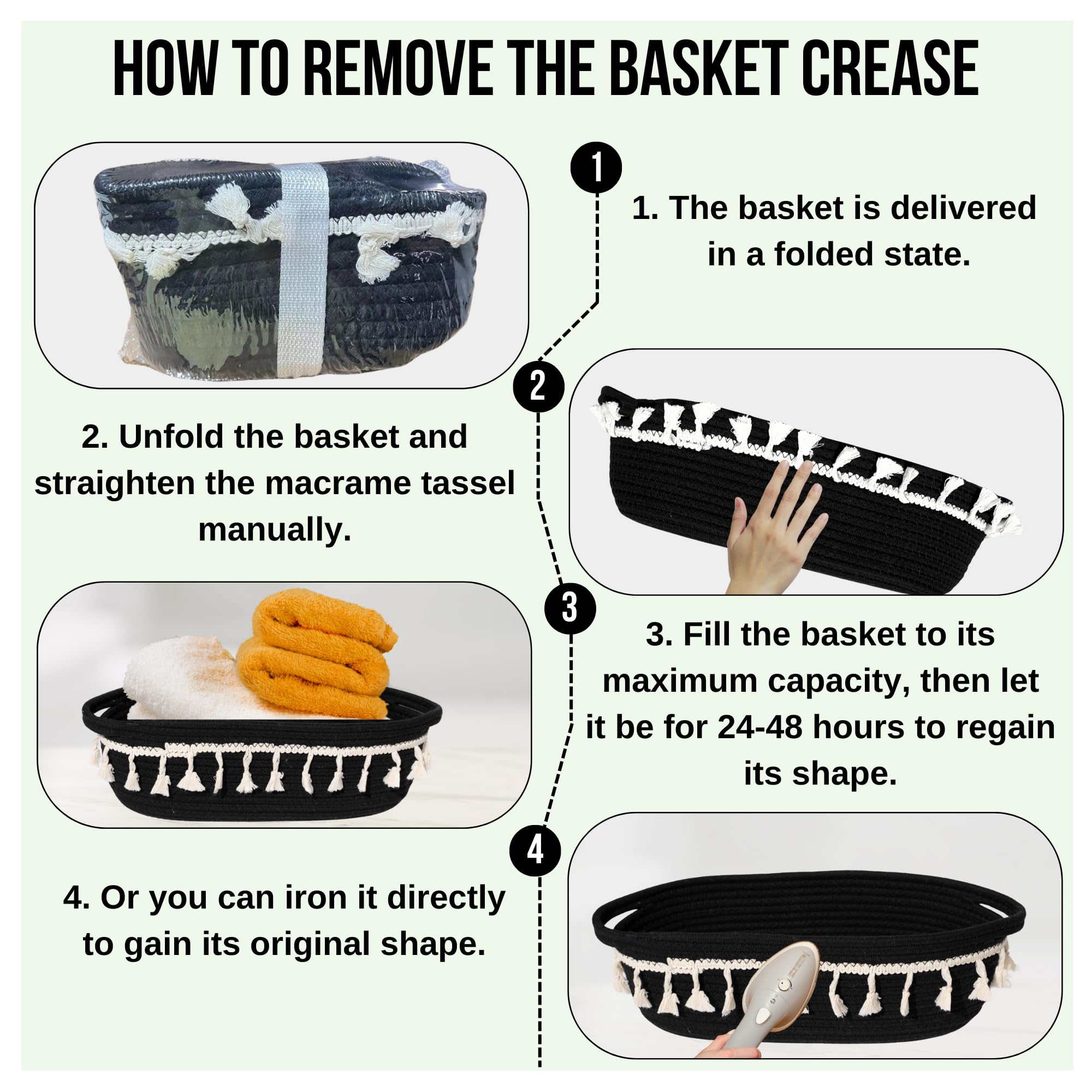 HOW TO REMOVE THE BASKET CREASE

1

1. The basket is delivered in a folded state.

2

2. Unfold the basket and straighten the macrame tassel manually.

3

3. Fill the basket to its maximum capacity, then let it be for 24-48 hours to regain its shape.

4

4. Or you can iron it directly to gain its original shape.