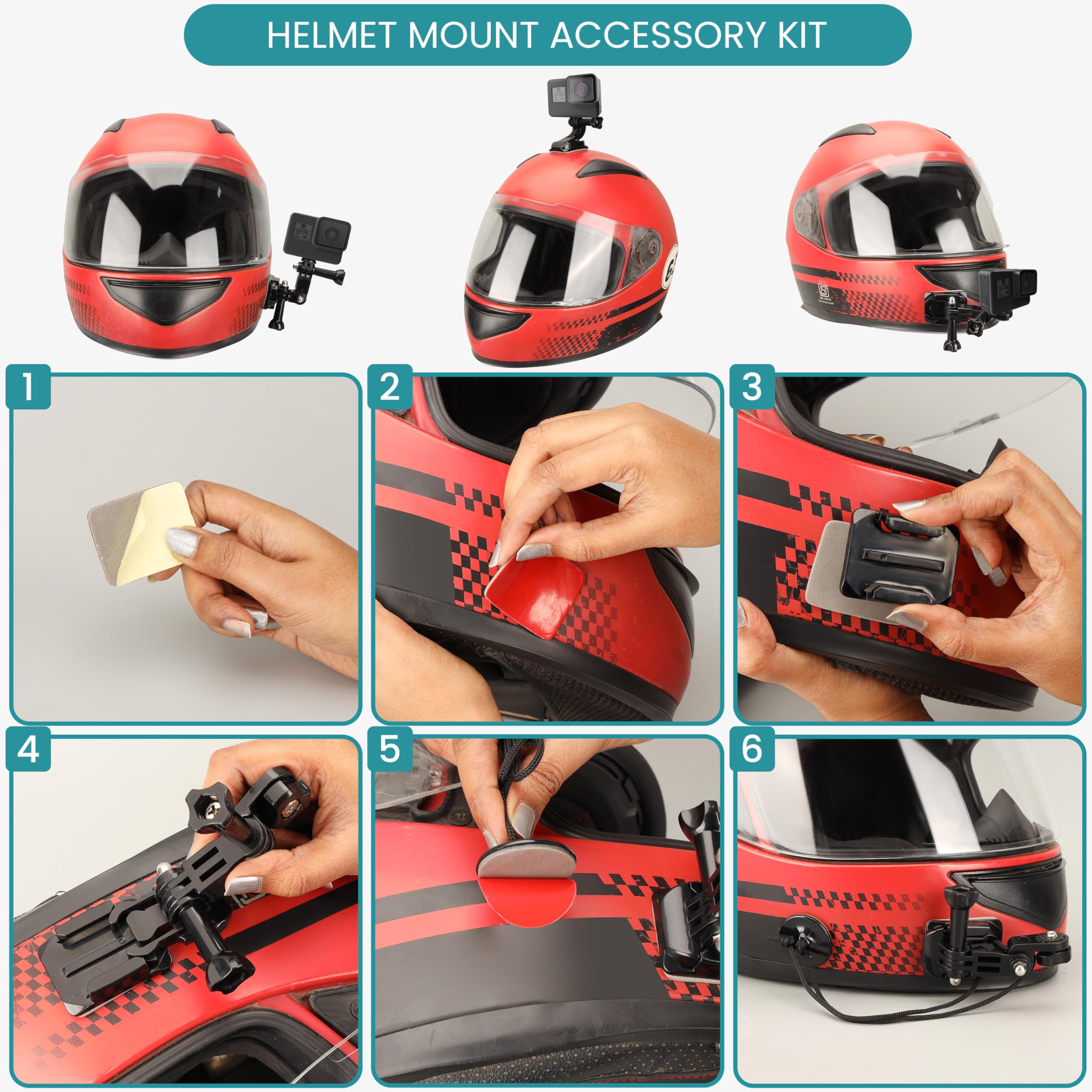 HELMET MOUNT ACCESSORY KIT

1

2

3

4

5

6