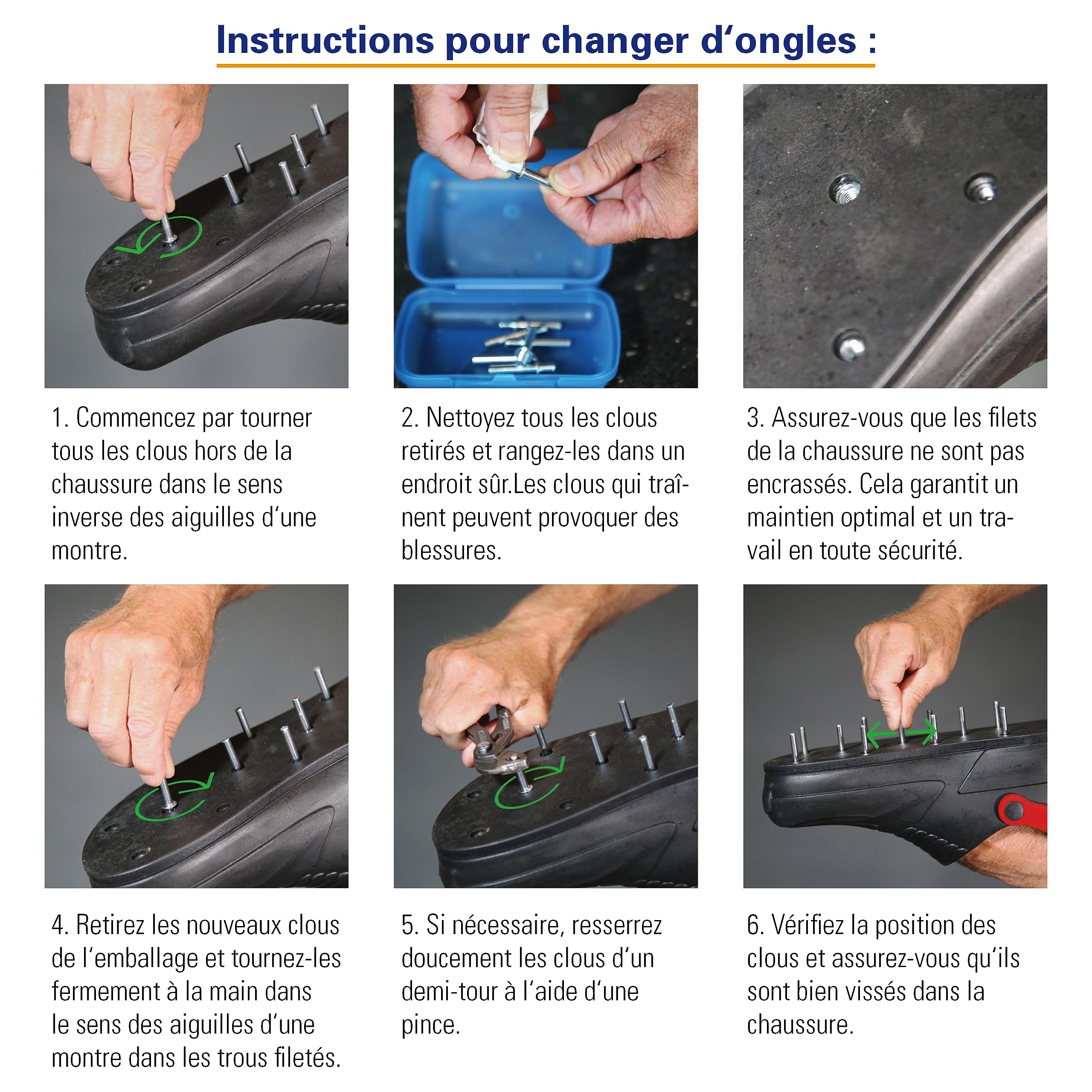 Instructions pour changer d'ongles :

1. Commencez par tourner tous les clous hors de la chaussure dans le sens inverse des aiguilles d'une montre.

2. Nettoyez tous les clous retirés et rangez-les dans un endroit sûr.Les clous qui traînent peuvent provoquer des blessures.

3. Assurez-vous que les filets de la chaussure ne sont pas encrassés. Cela garantit un maintien optimal et un travail en toute sécurité.

4. Retirez les nouveaux clous de l'emballage et tournez-les fermement à la main dans le sens des aiguilles d'une montre dans les trous filetés.

5. Si nécessaire, resserrez doucement les clous d'un demi-tour à l'aide d'une pince.

6. Vérifiez la position des clous et assurez-vous qu'ils sont bien vissés dans la chaussure.