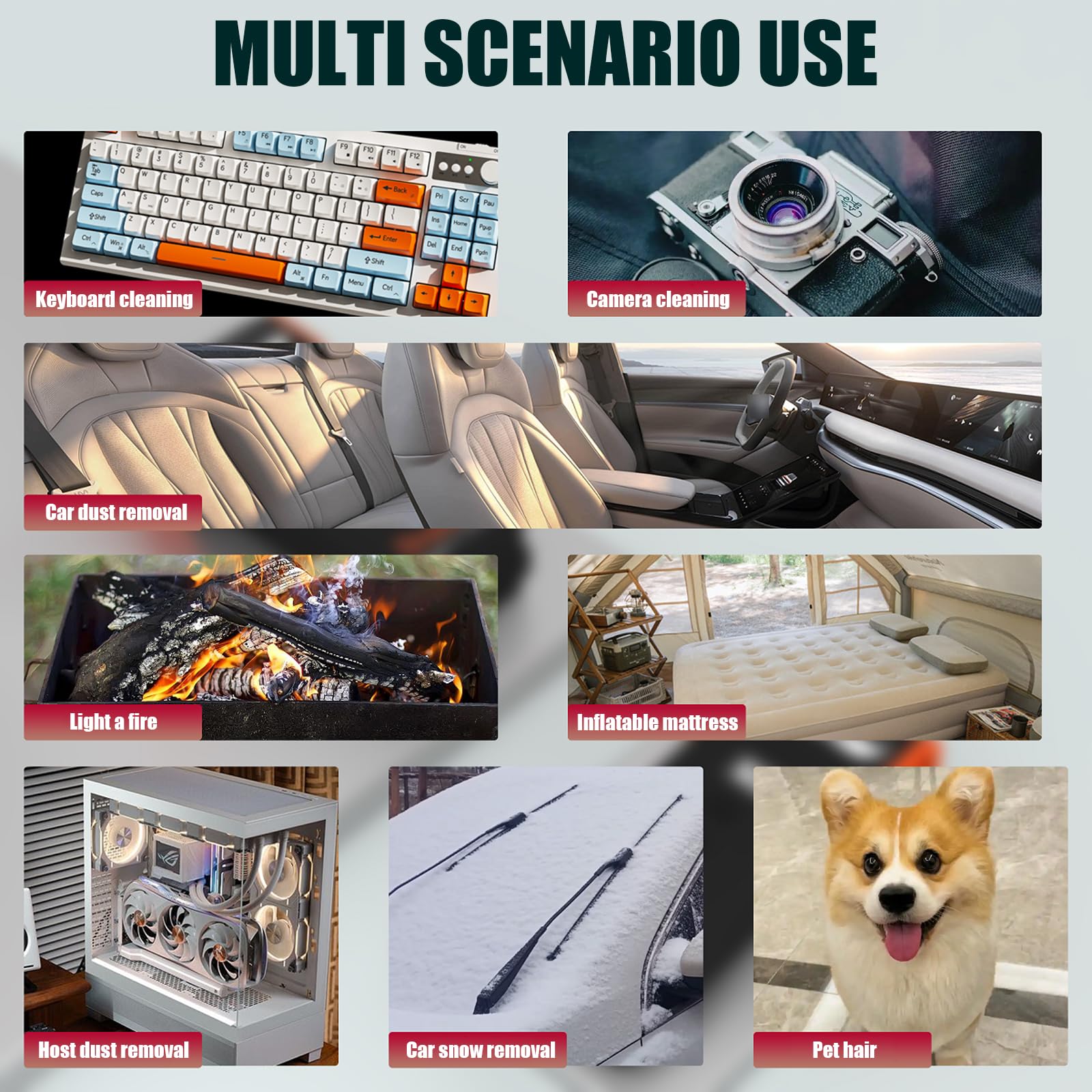 MULTI SCENARIO USE

Keyboard cleaning

Camera cleaning

Car dust removal

Light a fire

Inflatable mattress

Host dust removal

Car snow removal

Pet hair