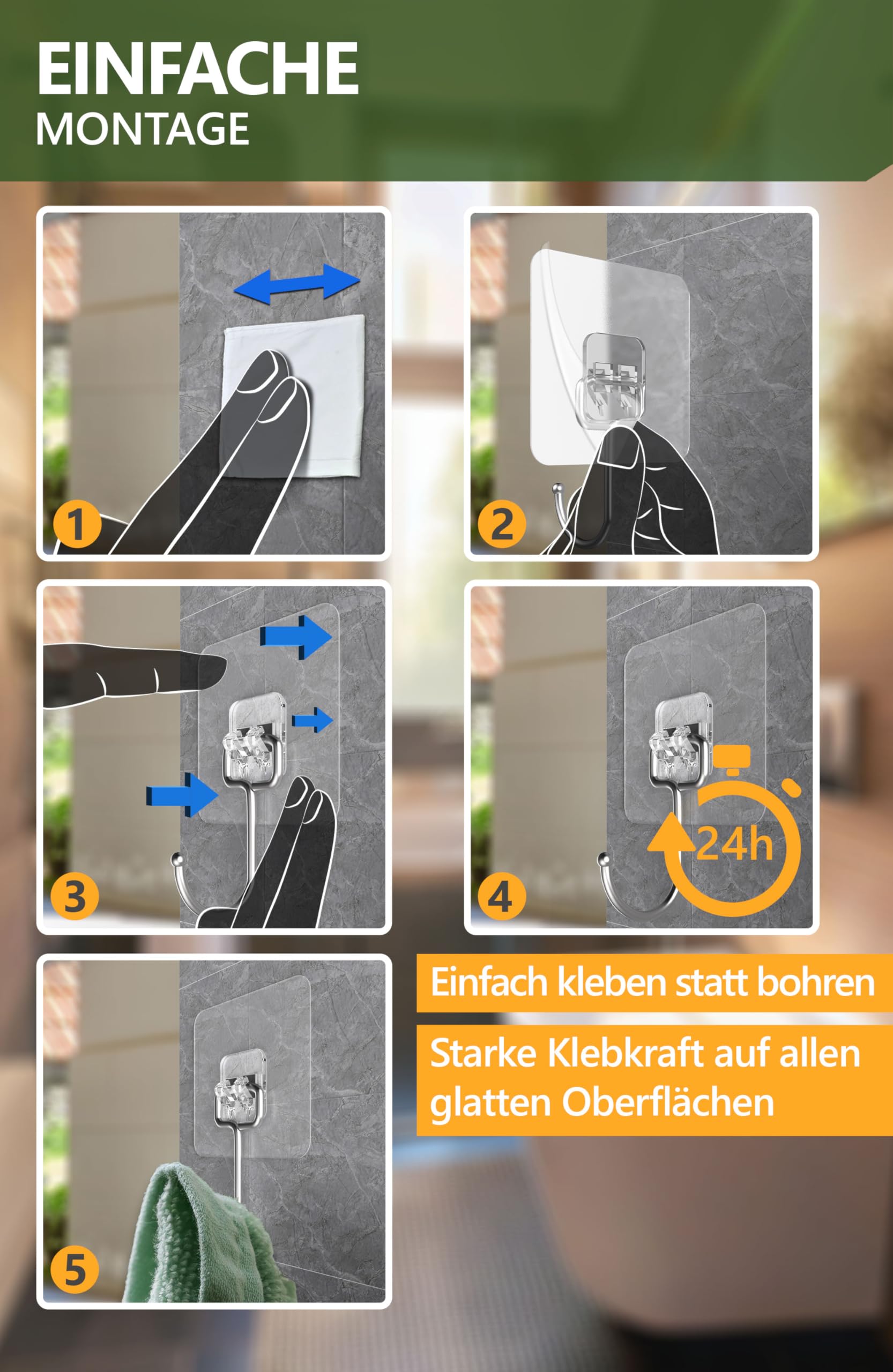 EINFACHE
MONTAGE

1

2

3

4

24h

5

Einfach kleben statt bohren

Starke Klebkraft auf allen glatten Oberflächen