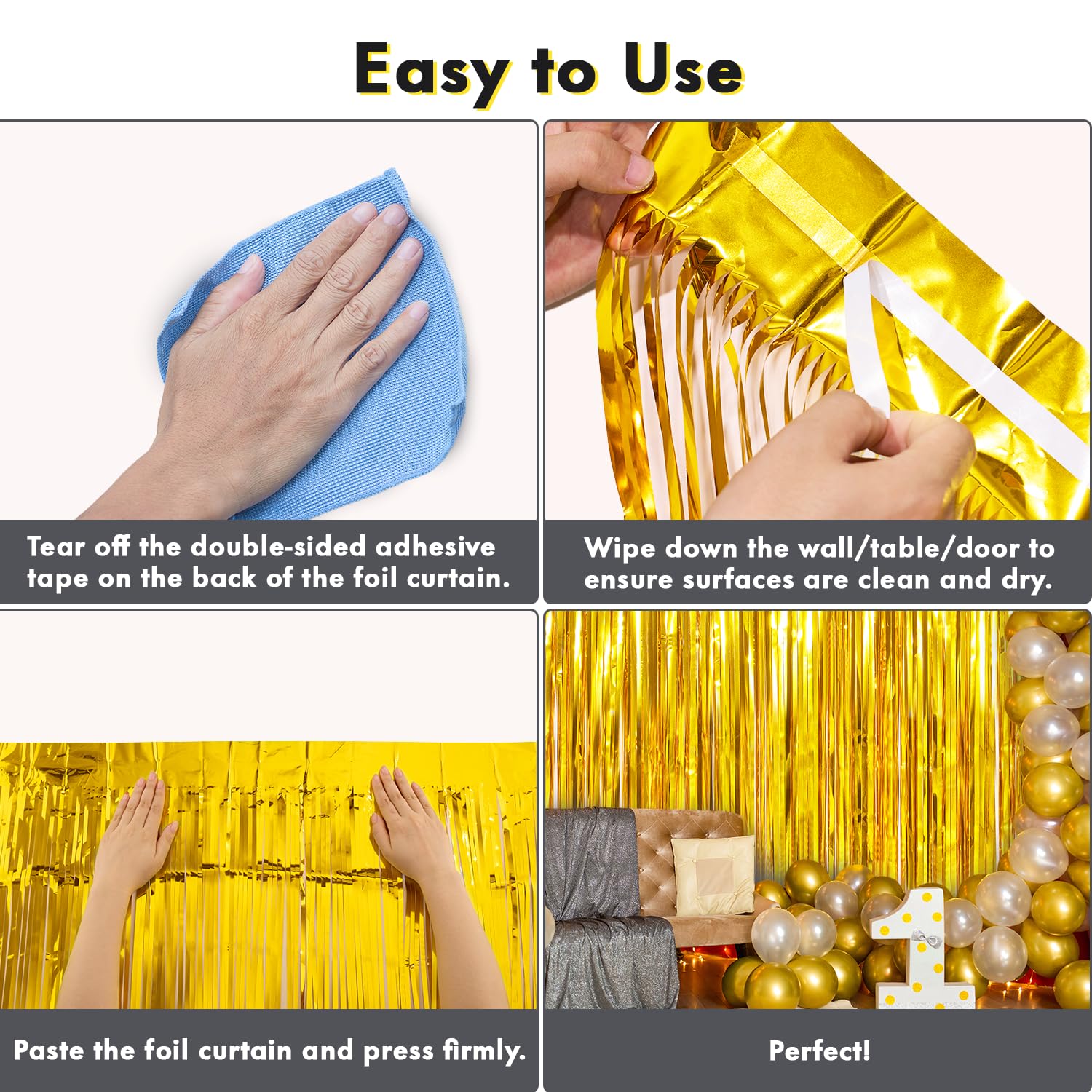 Easy to Use

Tear off the double-sided adhesive tape on the back of the foil curtain.

Wipe down the wall/table/door to ensure surfaces are clean and dry.

Paste the foil curtain and press firmly.

Perfect!