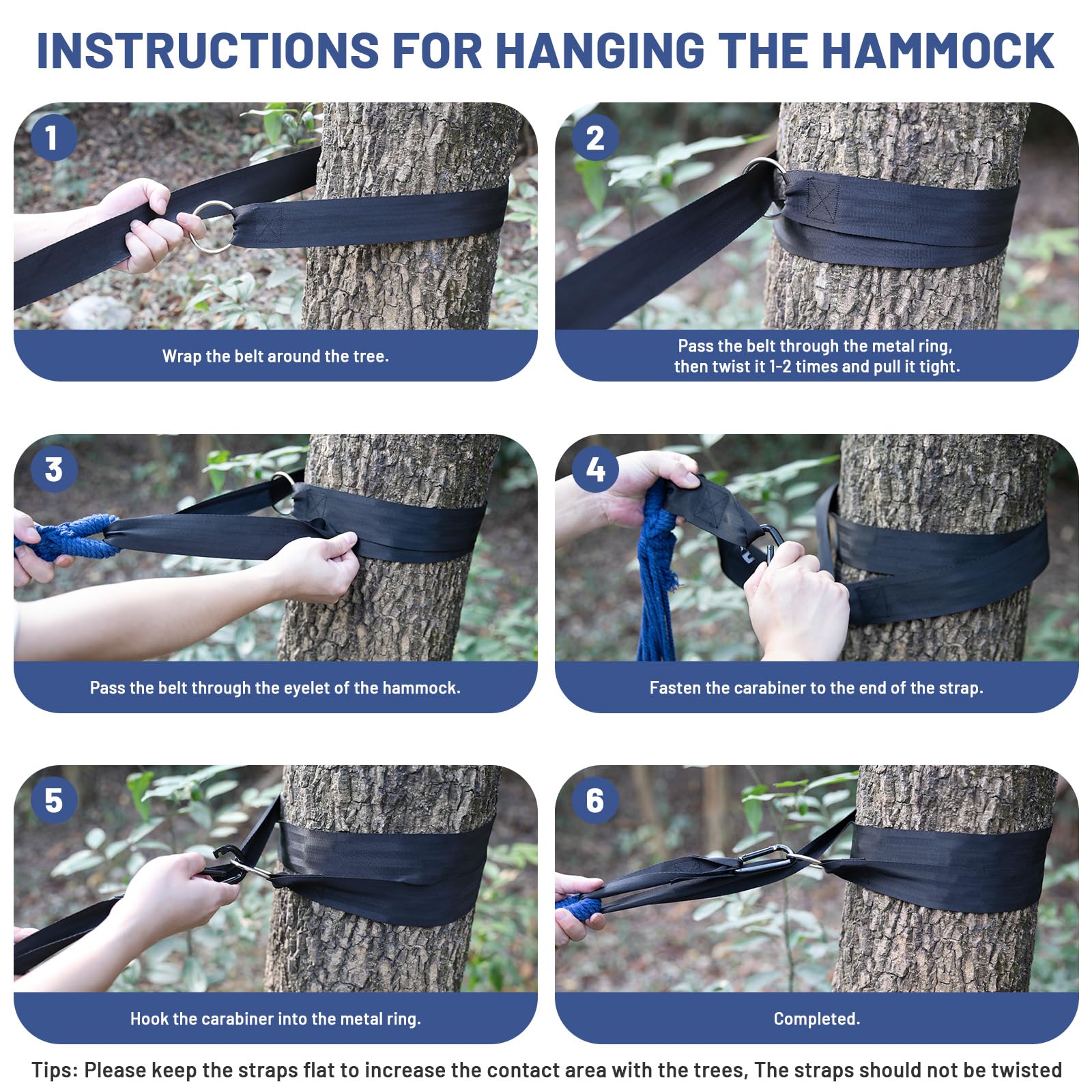 INSTRUCTIONS FOR HANGING THE HAMMOCK

1

Wrap the belt around the tree.

2

Pass the belt through the metal ring, then twist it 1-2 times and pull it tight.

3

Pass the belt through the eyelet of the hammock.

4

Fasten the carabiner to the end of the strap.

5

Hook the carabiner into the metal ring.

6

Completed.

Tips: Please keep the straps flat to increase the contact area with the trees, The straps should not be twisted