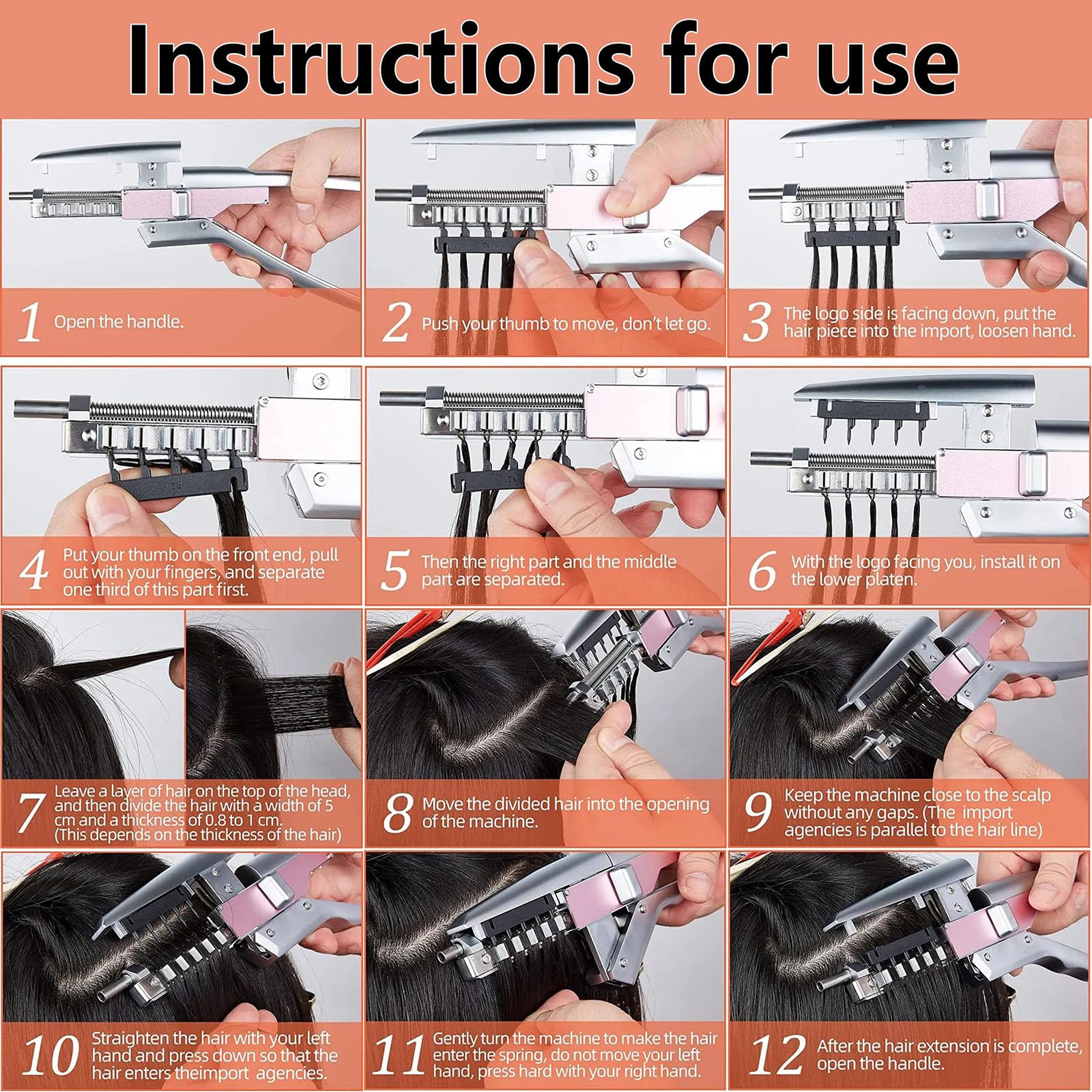 Instructions for use

1 Open the handle.

2 Push your thumb to move, don't let go.

3 The logo side is facing down, put the hair piece into the import, loosen hand.

4 Put your thumb on the front end, pull out with your fingers, and separate one third of this part first.

5 Then the right part and the middle part are separated.

6 With the logo facing you, install it on the lower platen.

7 Leave a layer of hair on the top of the head, and then divide the hair with a width of 5 cm and a thickness of 0.8 to 1 cm. (This depends on the thickness of the hair)

8 Move the divided hair into the opening of the machine.

9 Keep the machine close to the scalp without any gaps. (The import agencies is parallel to the hair line)

10 Straighten the hair with your left hand and press down so that the hair enters theimport agencies.

11 Gently turn the machine to make the hair enter the spring, do not move your left hand, press hard with your right hand.

12 After the hair extension is complete, open the handle.