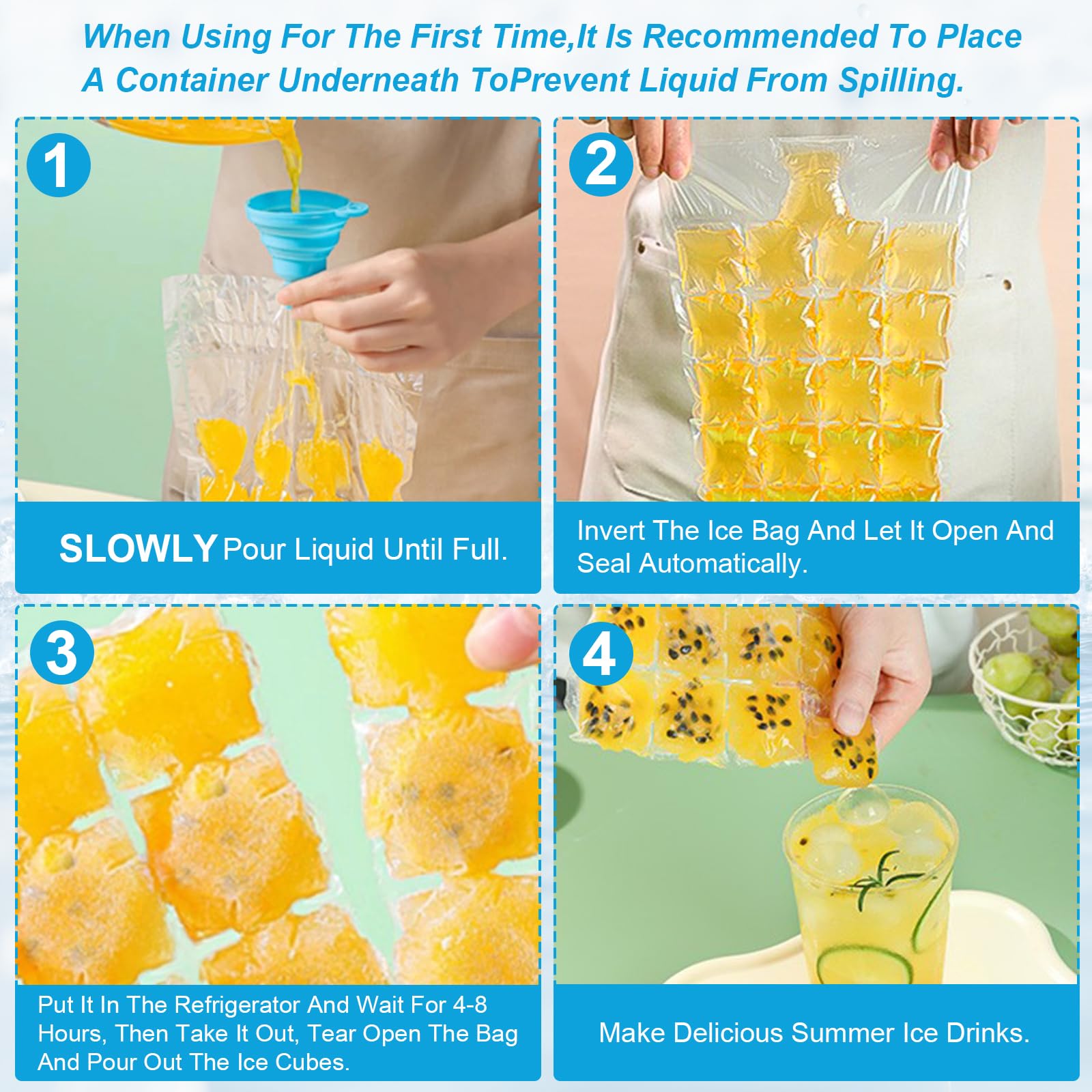 When Using For The First Time,It Is Recommended To Place A Container Underneath ToPrevent Liquid From Spilling.

1

SLOWLY Pour Liquid Until Full.

2

Invert The Ice Bag And Let It Open And Seal Automatically.

3

Put It In The Refrigerator And Wait For 4-8 Hours, Then Take It Out, Tear Open The Bag And Pour Out The Ice Cubes.

4

Make Delicious Summer Ice Drinks.