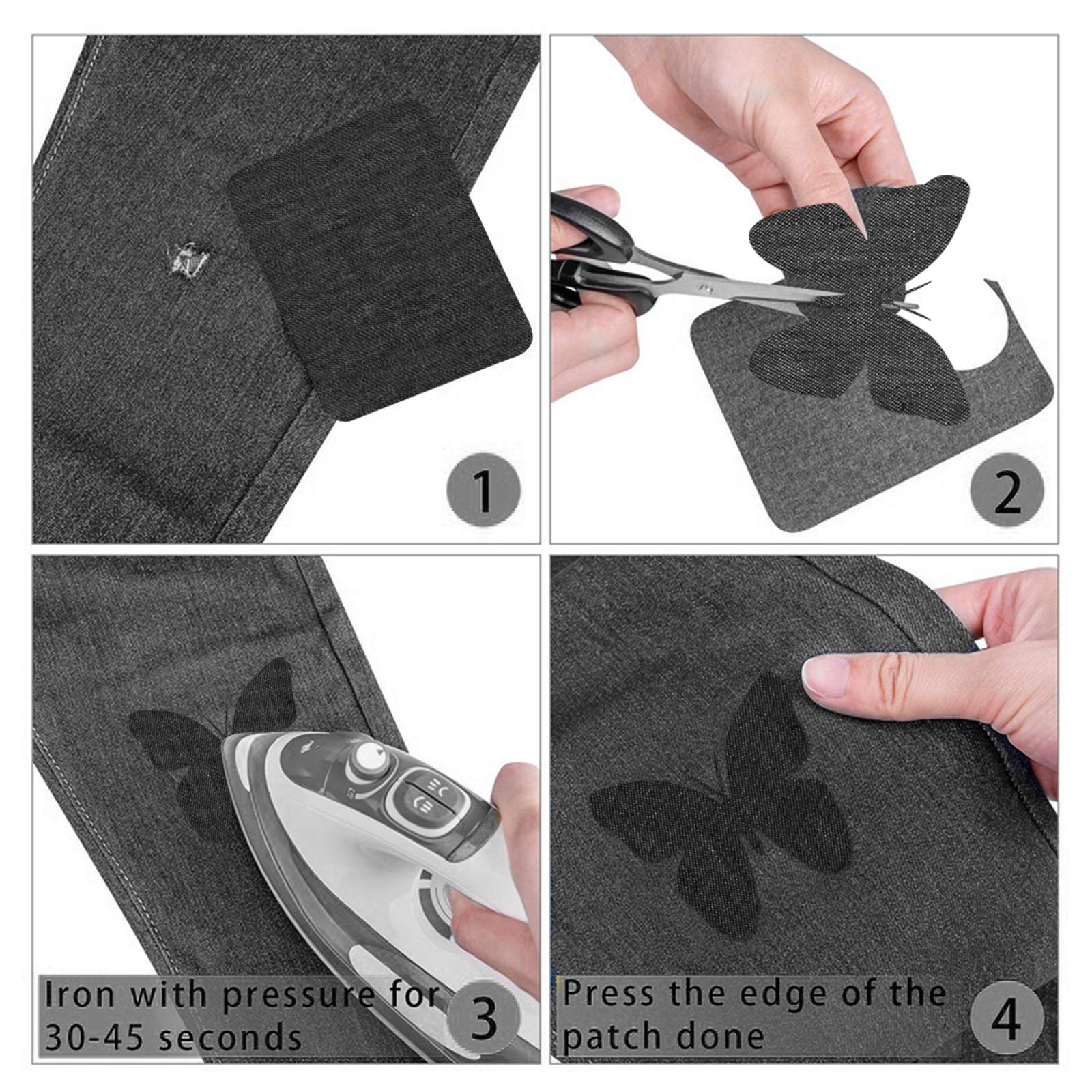 1

2

Iron with pressure for 30-45 seconds

3

Press the edge of the patch done

4