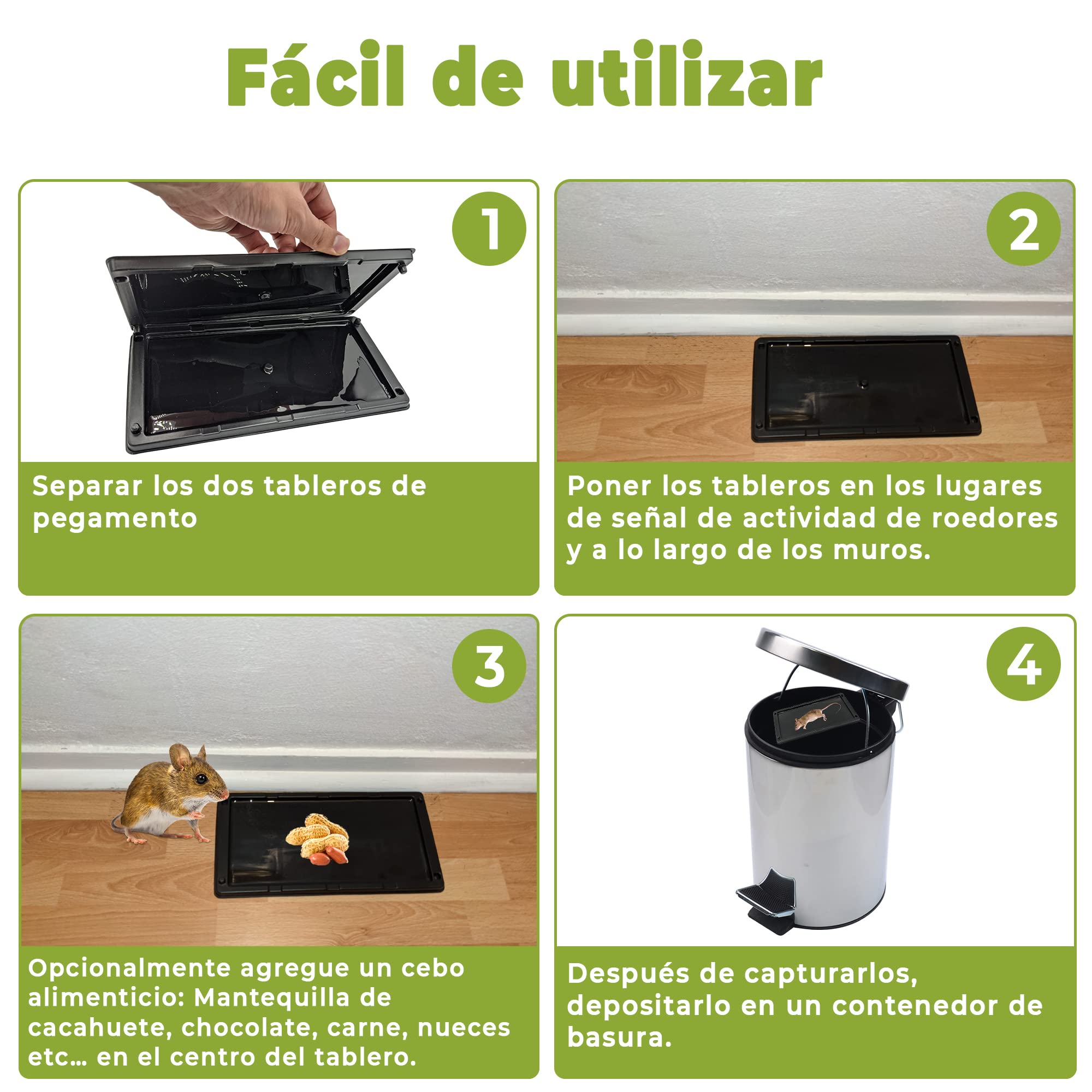 Fácil de utilizar

1

Separar los dos tableros de pegamento

2

Poner los tableros en los lugares de señal de actividad de roedores y a lo largo de los muros.

3

Opcionalmente agregue un cebo alimenticio: Mantequilla de cacahuete, chocolate, carne, nueces etc… en el centro del tablero.

4

Después de capturarlos, depositarlo en un contenedor de basura.