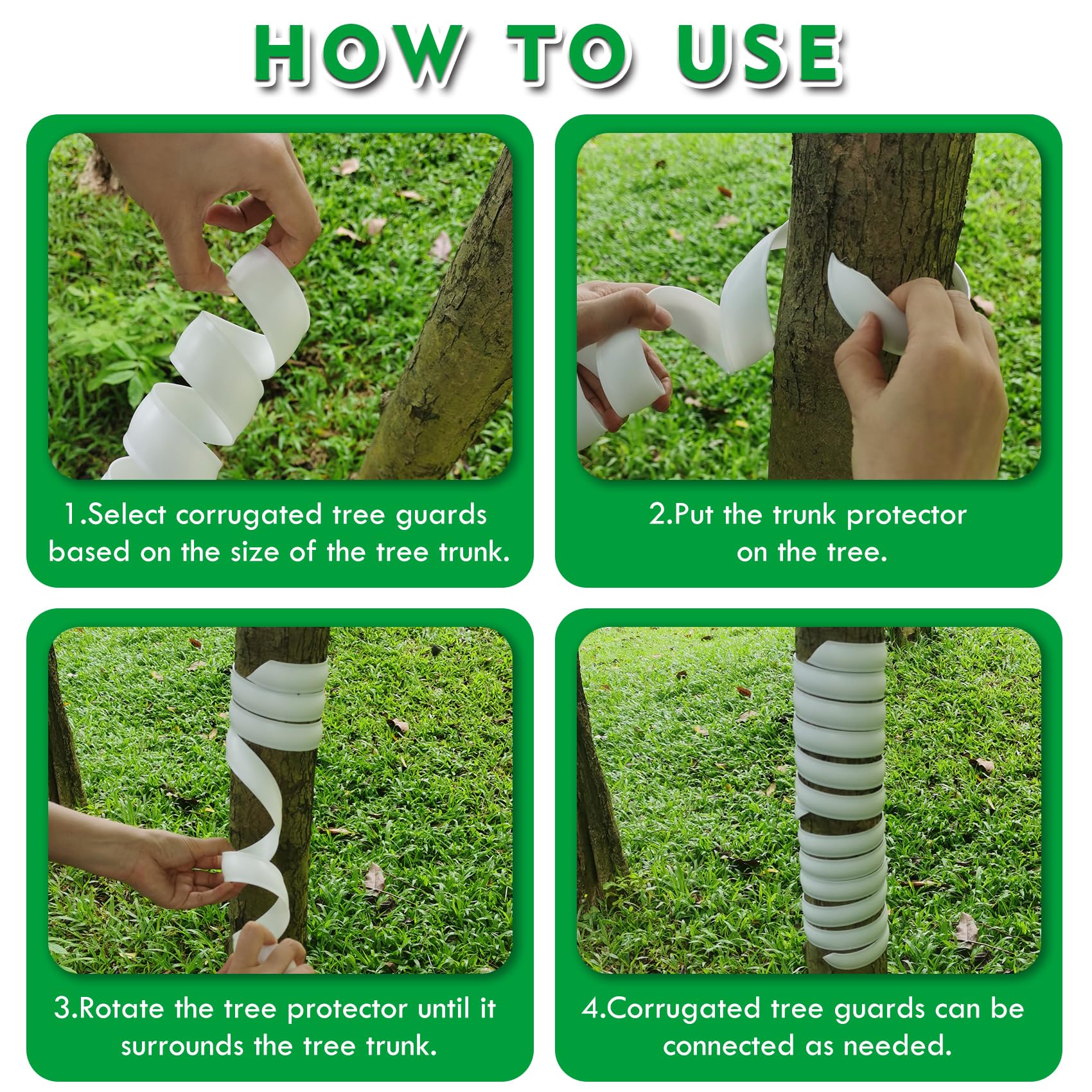 HOW TO USE

1.Select corrugated tree guards based on the size of the tree trunk.

2.Put the trunk protector on the tree.

3.Rotate the tree protector until it surrounds the tree trunk.

4.Corrugated tree guards can be connected as needed.