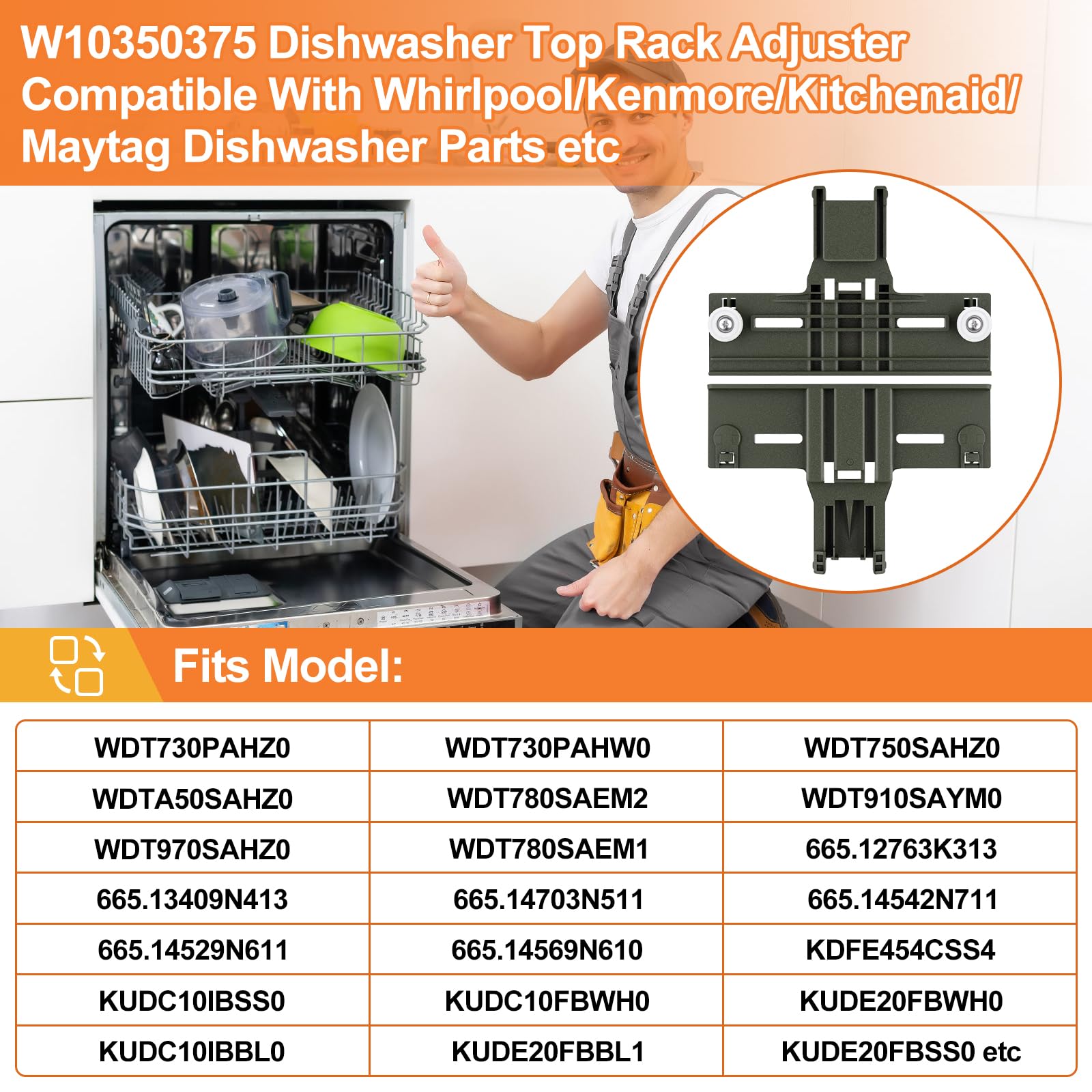 W10350375 Dishwasher Top Rack Adjuster Compatible With Whirlpool/Kenmore/Kitchenaid/ Maytag Dishwasher Parts etc

Fits Model:

| WDT730PAHZ0 | WDT730PAHW0 | WDT750SAHZ0 |
|---|---|---|
| WDTA50SAHZ0 | WDT780SAEM2 | WDT910SAYM0 |
| WDT970SAHZ0 | WDT780SAEM1 | 665.12763K313 |
| 665.13409N413 | 665.14703N511 | 665.14542N711 |
| 665.14529N611 | 665.14569N610 | KDFE454CSS4 |
| KUDC10IBSS0 | KUDC10FBWH0 | KUDE20FBWH0 |
| KUDC10IBBL0 | KUDE20FBBL1 | KUDE20FBSS0 etc |