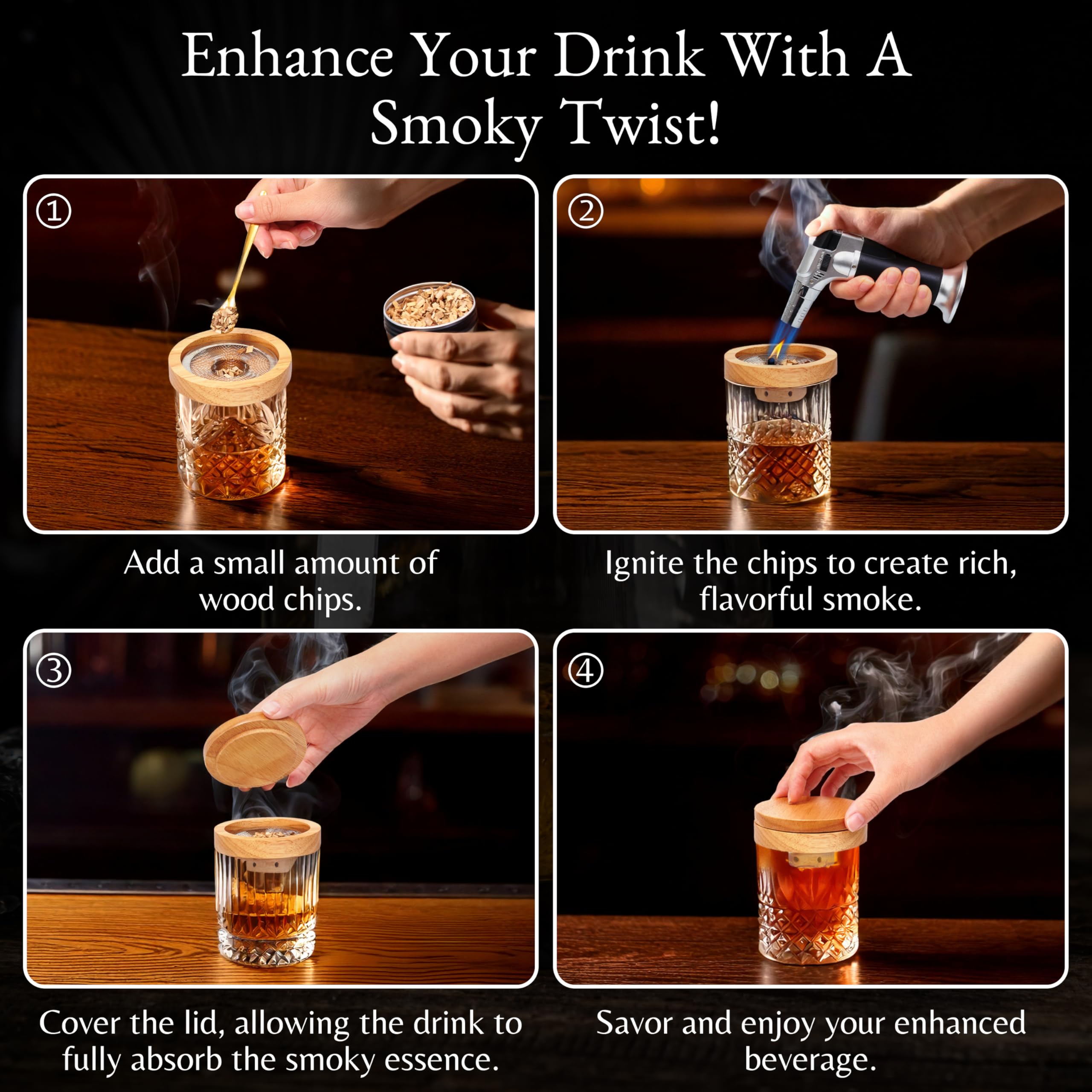 Enhance Your Drink With A Smoky Twist!

①

Add a small amount of wood chips.

②

Ignite the chips to create rich, flavorful smoke.

③

Cover the lid, allowing the drink to fully absorb the smoky essence.

④

Savor and enjoy your enhanced beverage.