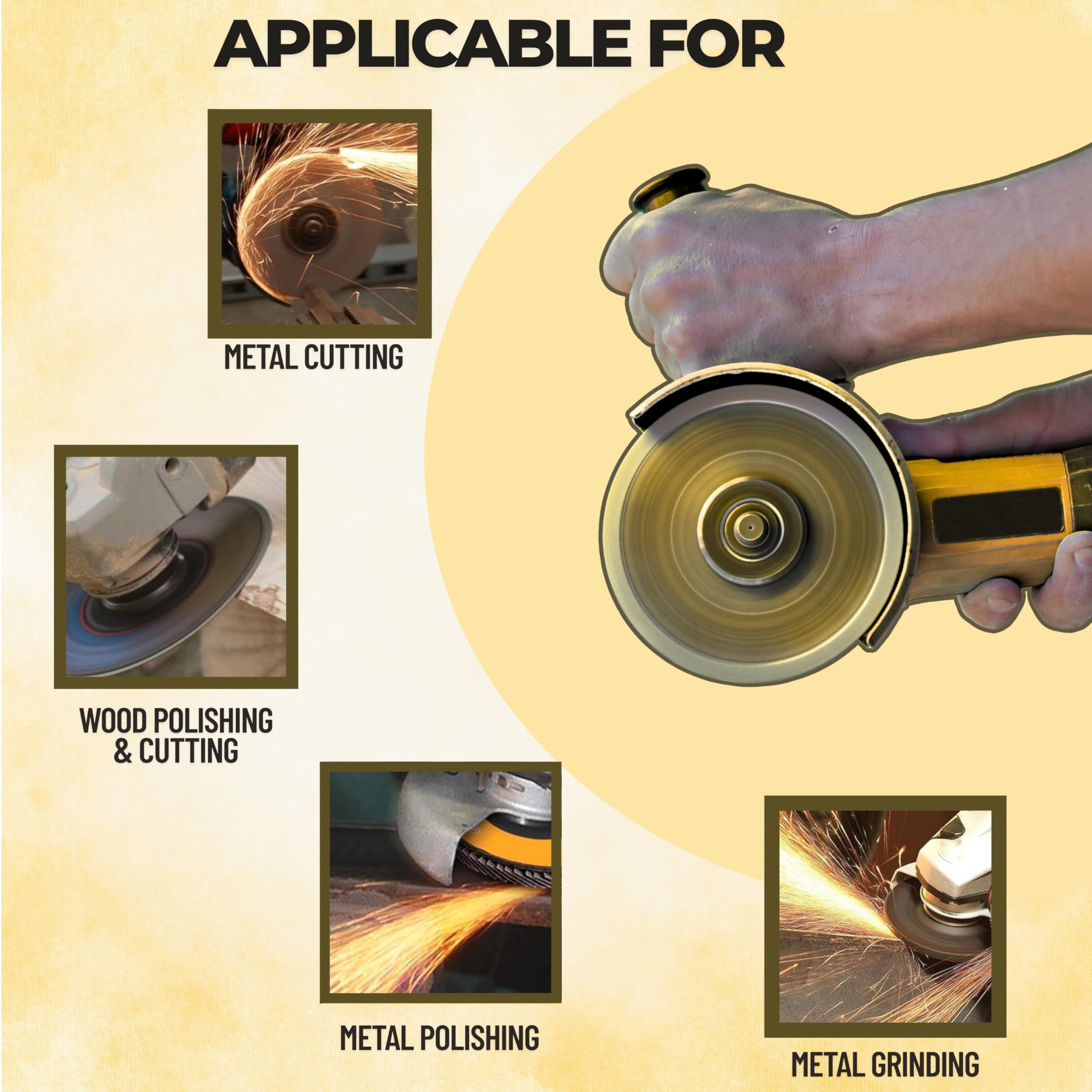 APPLICABLE FOR

METAL CUTTING

WOOD POLISHING & CUTTING

METAL POLISHING

METAL GRINDING