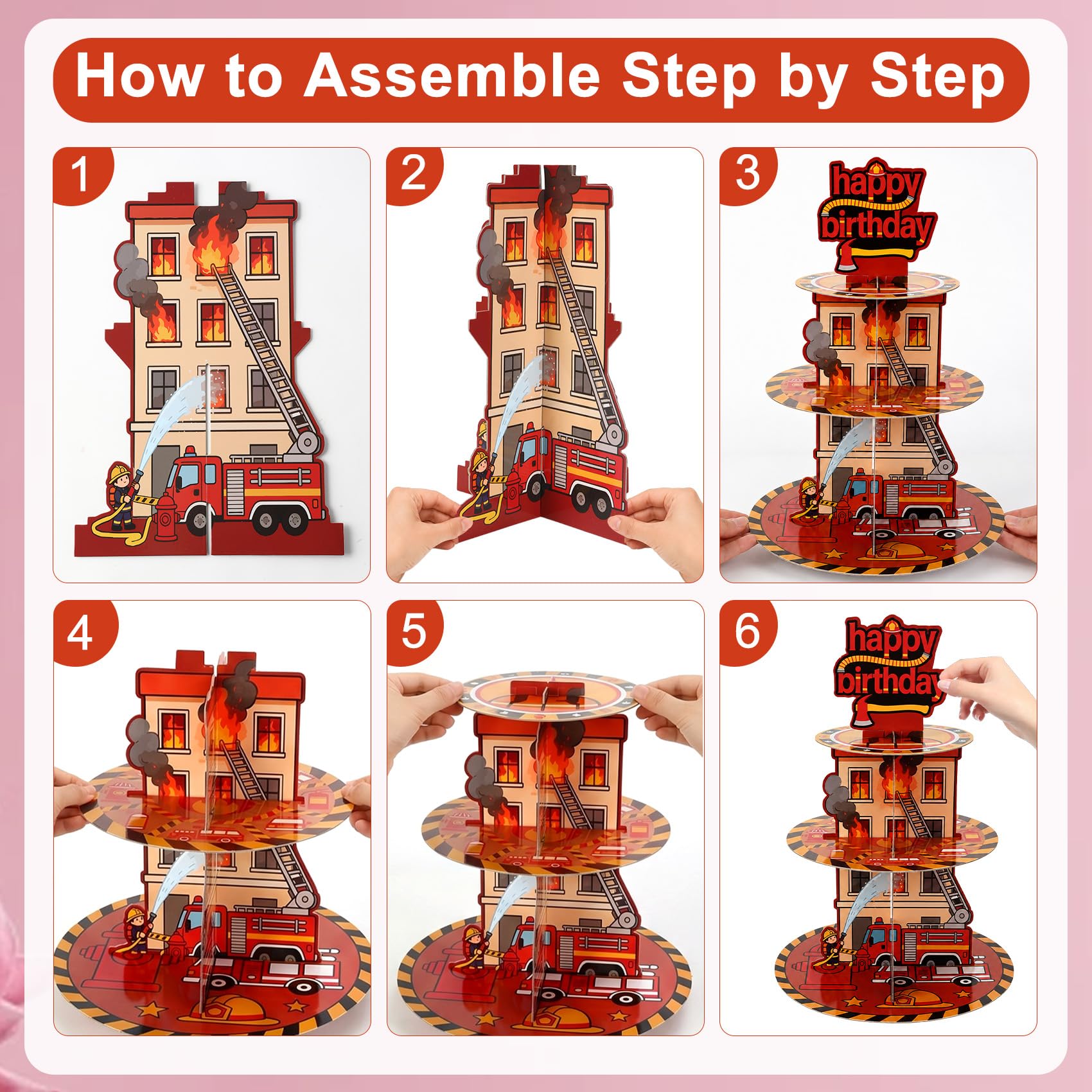 How to Assemble Step by Step

1

2

3

happy birthday

4

5

6

happy birthday