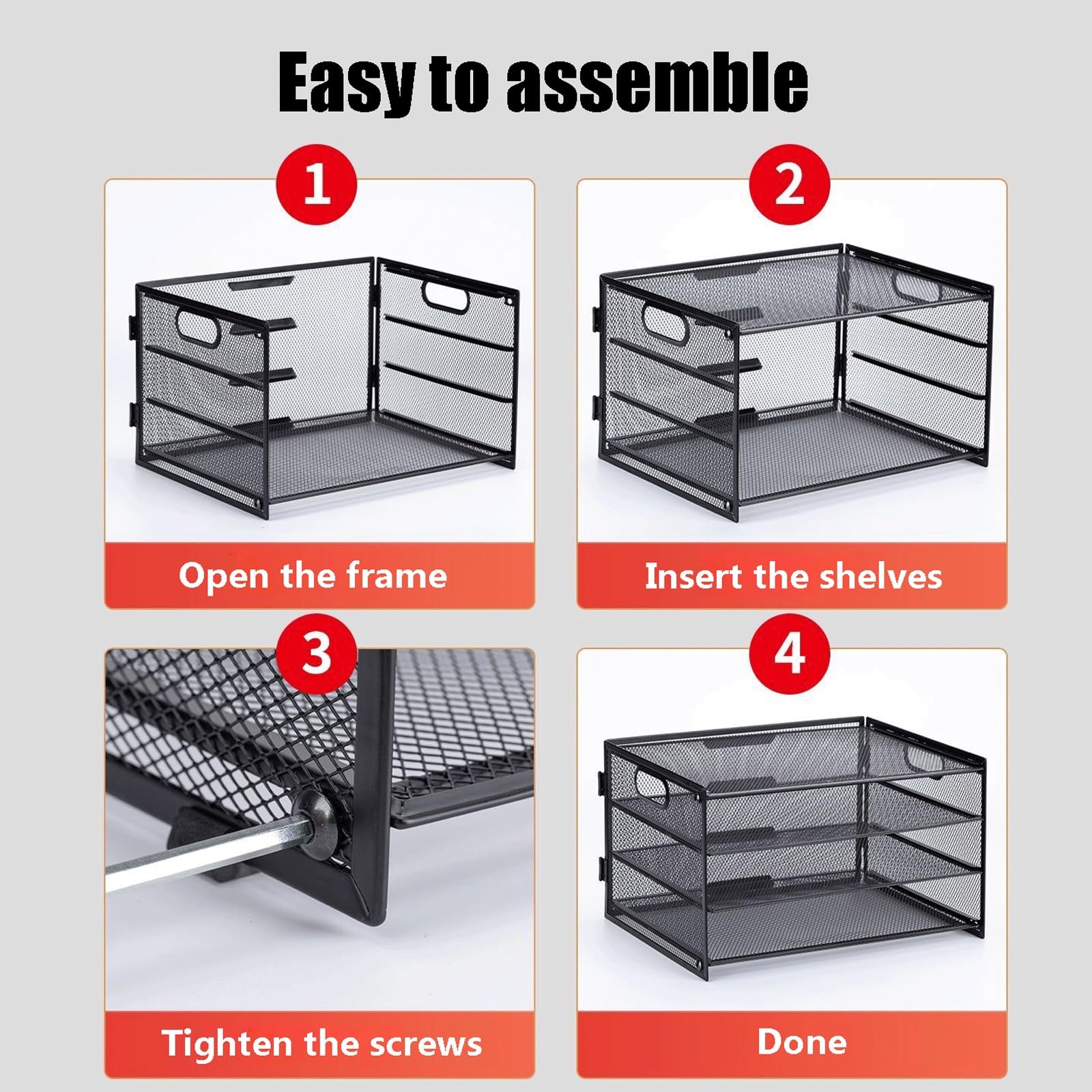 Easy to assemble

1

Open the frame

2

Insert the shelves

3

Tighten the screws

4

Done