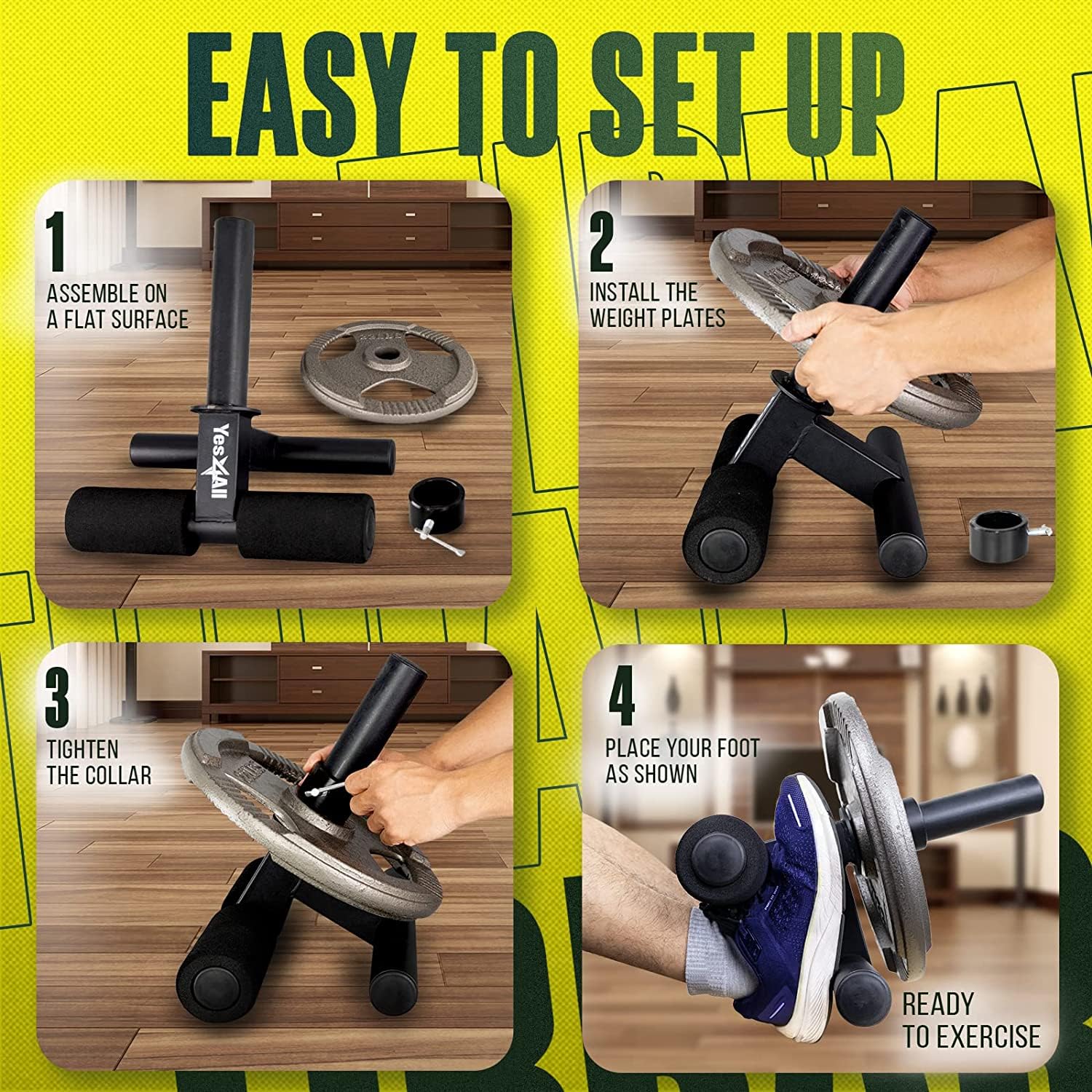 EASY TO SET UP

1
ASSEMBLE ON A FLAT SURFACE

Yes4All

2
INSTALL THE WEIGHT PLATES

3
TIGHTEN THE COLLAR

4
PLACE YOUR FOOT AS SHOWN

READY TO EXERCISE