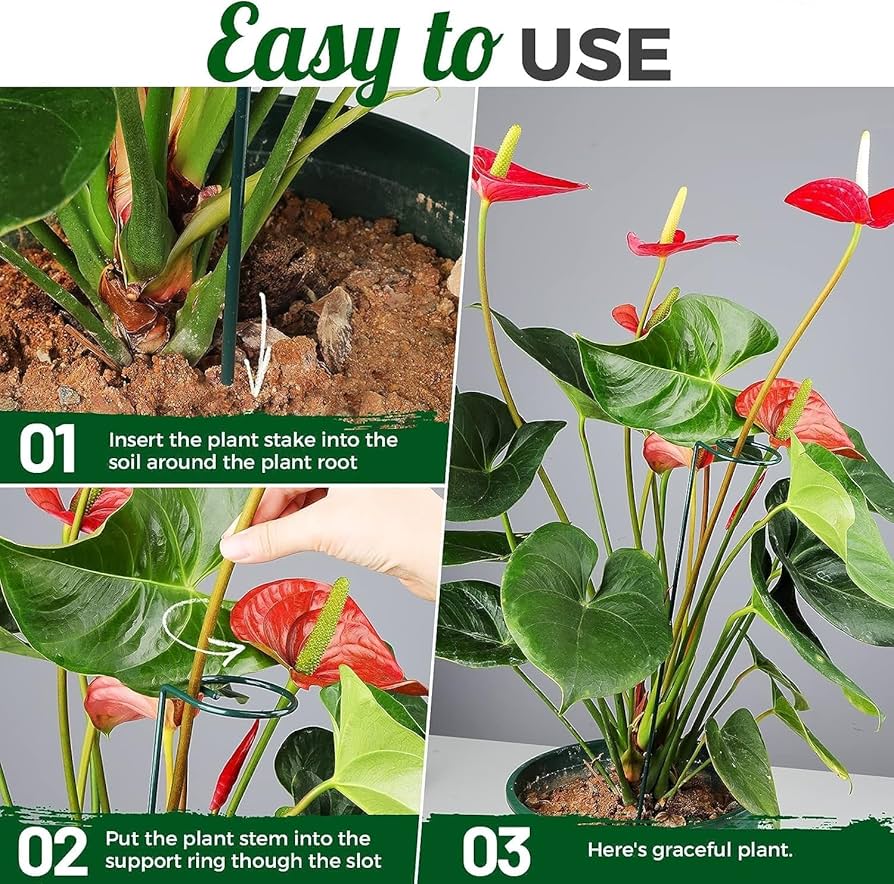 Easy to USE

01 Insert the plant stake into the soil around the plant root

02 Put the plant stem into the support ring though the slot

03 Here's graceful plant.