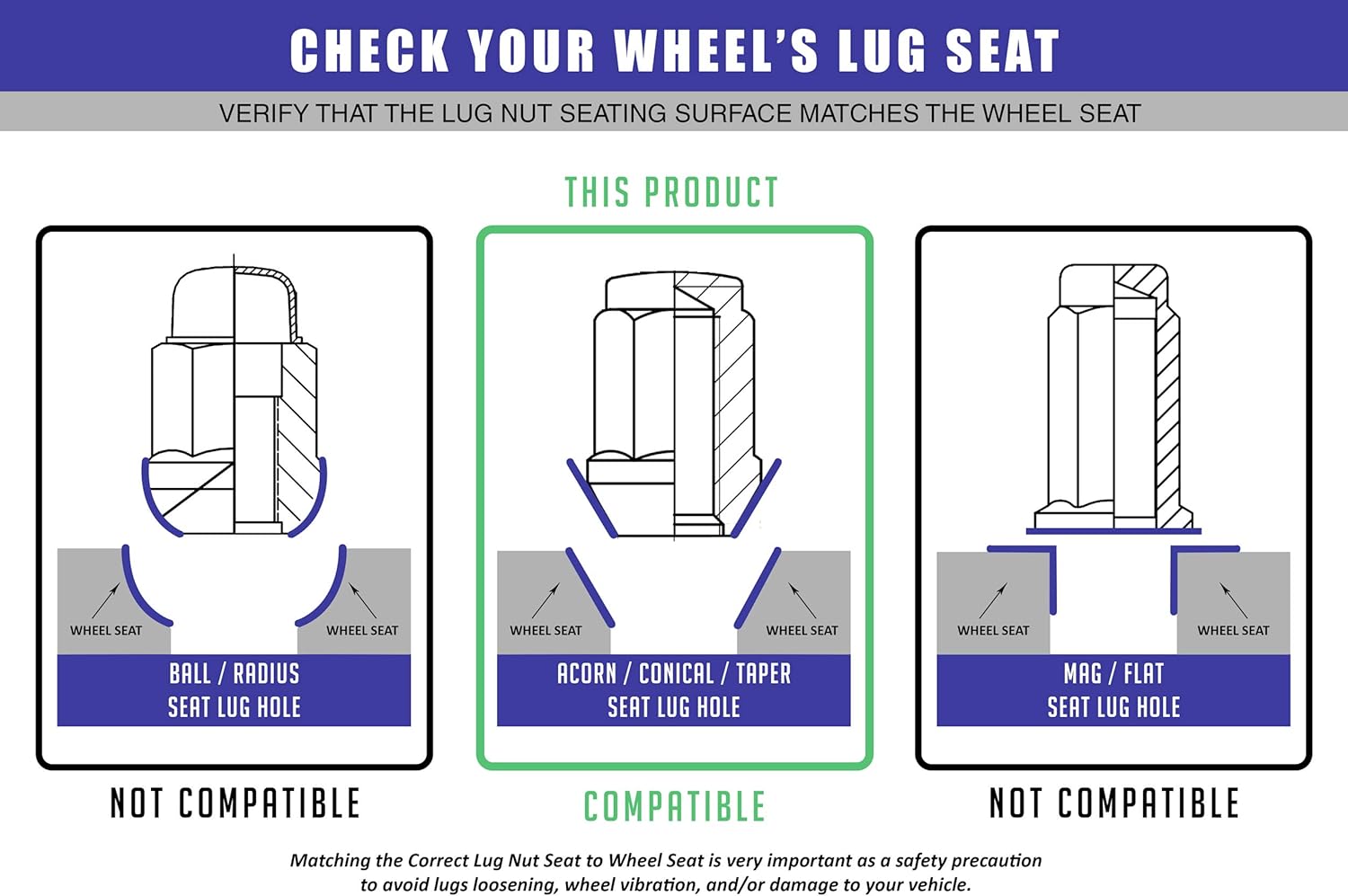 CHECK YOUR WHEEL'S LUG SEAT

VERIFY THAT THE LUG NUT SEATING SURFACE MATCHES THE WHEEL SEAT

THIS PRODUCT

WHEEL SEAT
WHEEL SEAT
BALL / RADIUS
SEAT LUG HOLE

NOT COMPATIBLE

WHEEL SEAT
WHEEL SEAT
ACORN / CONICAL / TAPER
SEAT LUG HOLE

COMPATIBLE

WHEEL SEAT
WHEEL SEAT
MAG / FLAT
SEAT LUG HOLE

NOT COMPATIBLE

Matching the Correct Lug Nut Seat to Wheel Seat is very important as a safety precaution to avoid lugs loosening, wheel vibration, and/or damage to your vehicle.