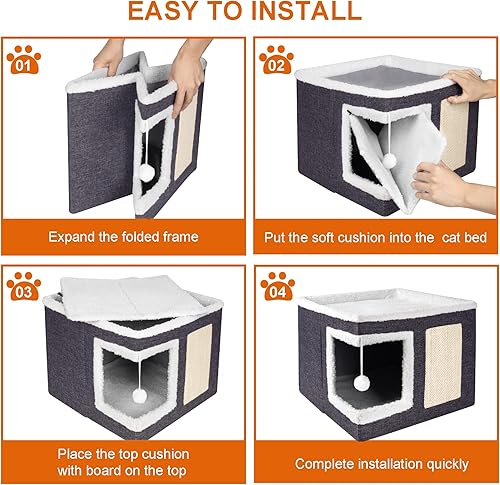 EASY TO INSTALL

01

Expand the folded frame

02

Put the soft cushion into the cat bed

03

Place the top cushion with board on the top

04

Complete installation quickly