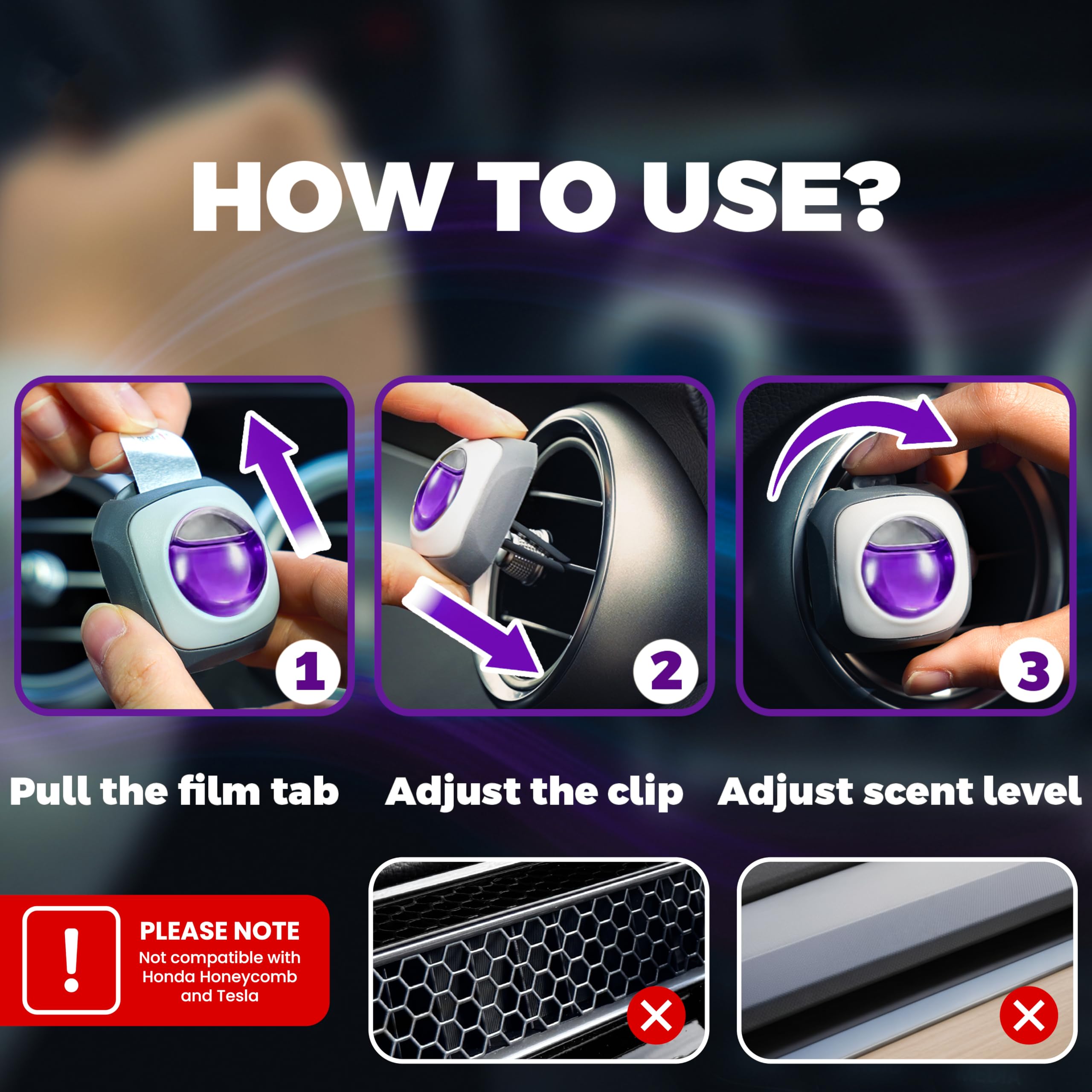 HOW TO USE?

1

2

3

Pull the film tab

Adjust the clip

Adjust scent level

!

PLEASE NOTE

Not compatible with Honda Honeycomb and Tesla