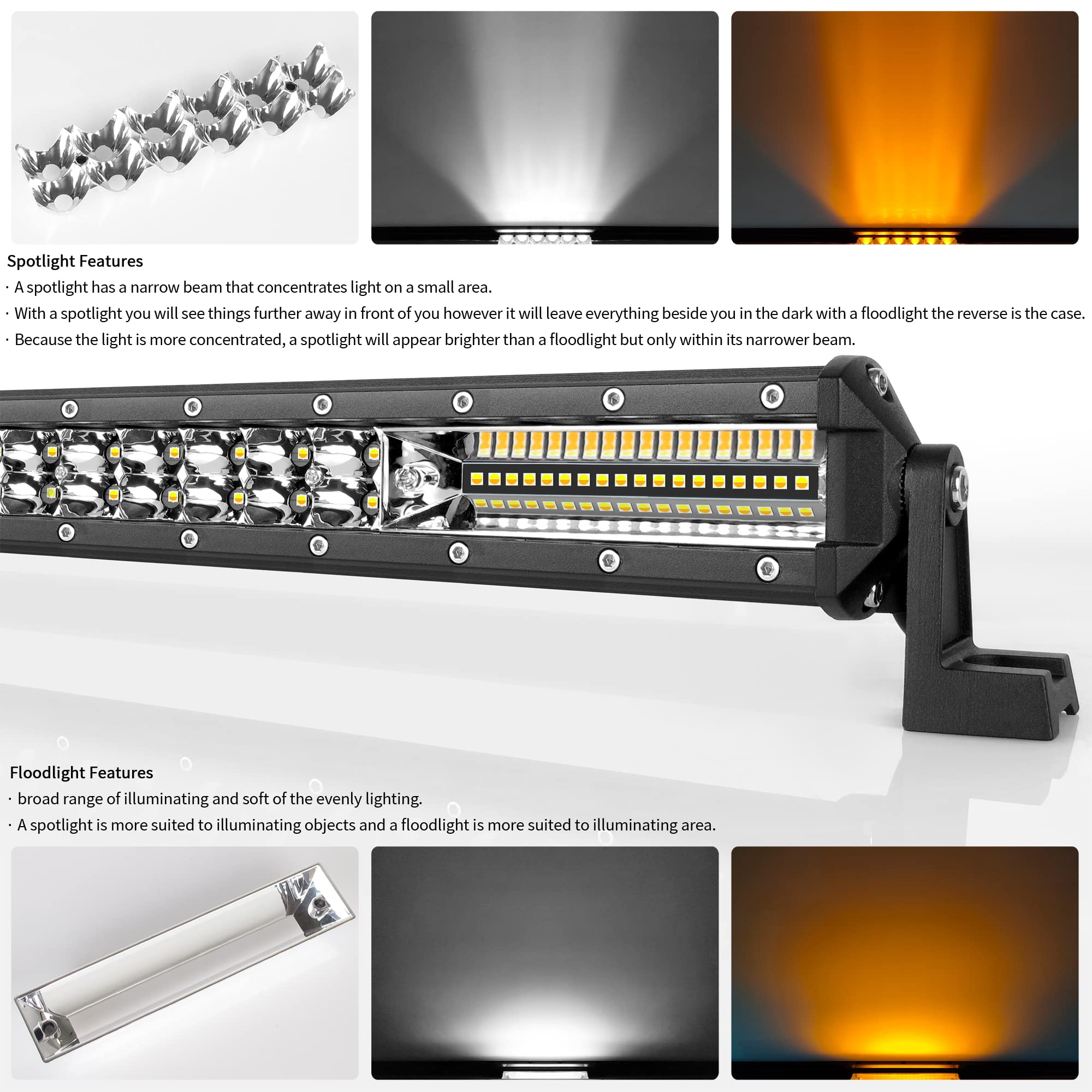 Spotlight Features

· A spotlight has a narrow beam that concentrates light on a small area.

· With a spotlight you will see things further away in front of you however it will leave everything beside you in the dark with a floodlight the reverse is the case.

· Because the light is more concentrated, a spotlight will appear brighter than a floodlight but only within its narrower beam.

Floodlight Features

· broad range of illuminating and soft of the evenly lighting.

· A spotlight is more suited to illuminating objects and a floodlight is more suited to illuminating area.