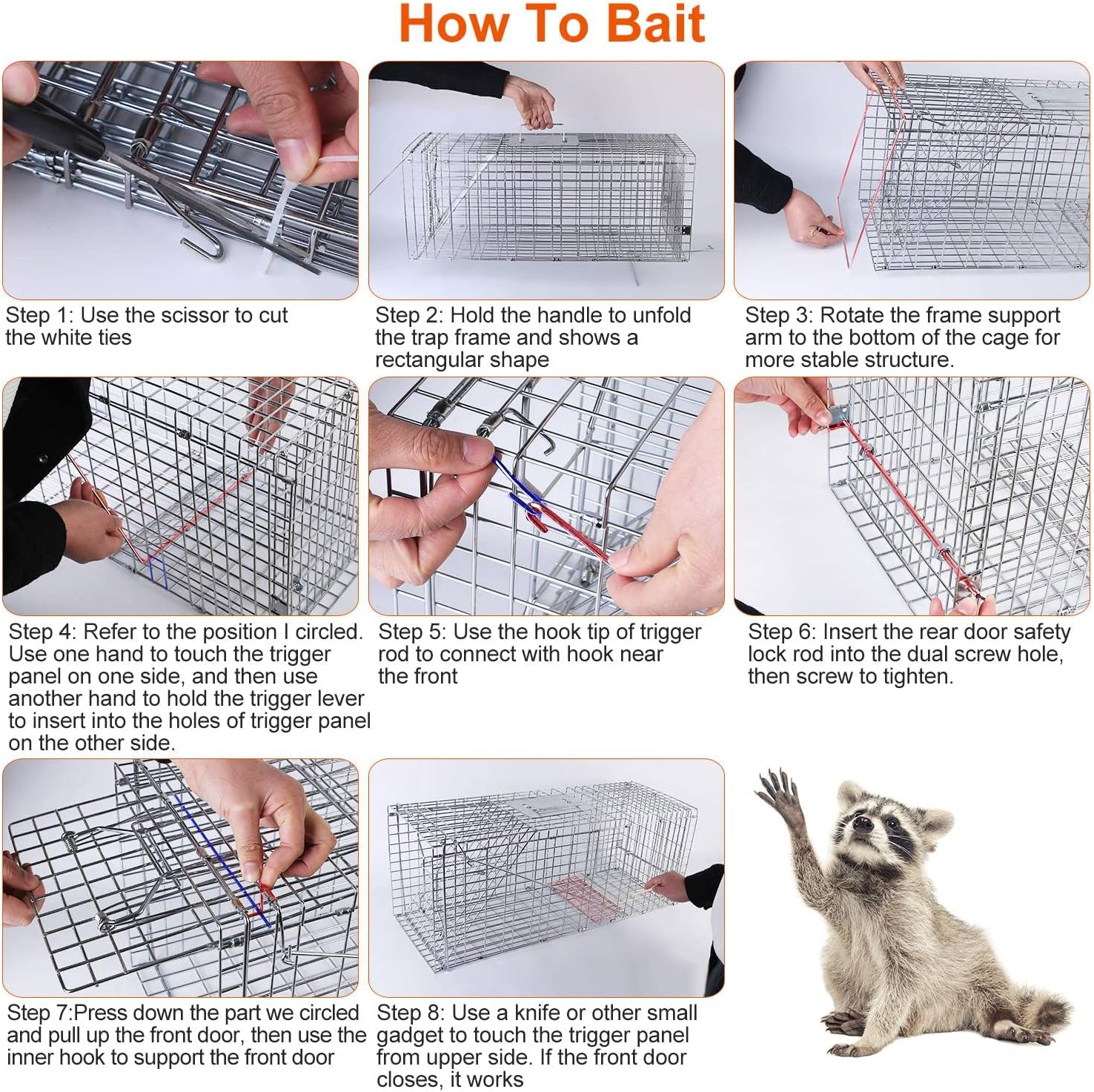 How To Bait

Step 1: Use the scissor to cut the white ties

Step 2: Hold the handle to unfold the trap frame and shows a rectangular shape

Step 3: Rotate the frame support arm to the bottom of the cage for more stable structure.

Step 4: Refer to the position I circled. Use one hand to touch the trigger panel on one side, and then use another hand to hold the trigger lever to insert into the holes of trigger panel on the other side.

Step 5: Use the hook tip of trigger rod to connect with hook near the front

Step 6: Insert the rear door safety lock rod into the dual screw hole, then screw to tighten.

Step 7:Press down the part we circled and pull up the front door, then use the inner hook to support the front door

Step 8: Use a knife or other small gadget to touch the trigger panel from upper side. If the front door closes, it works