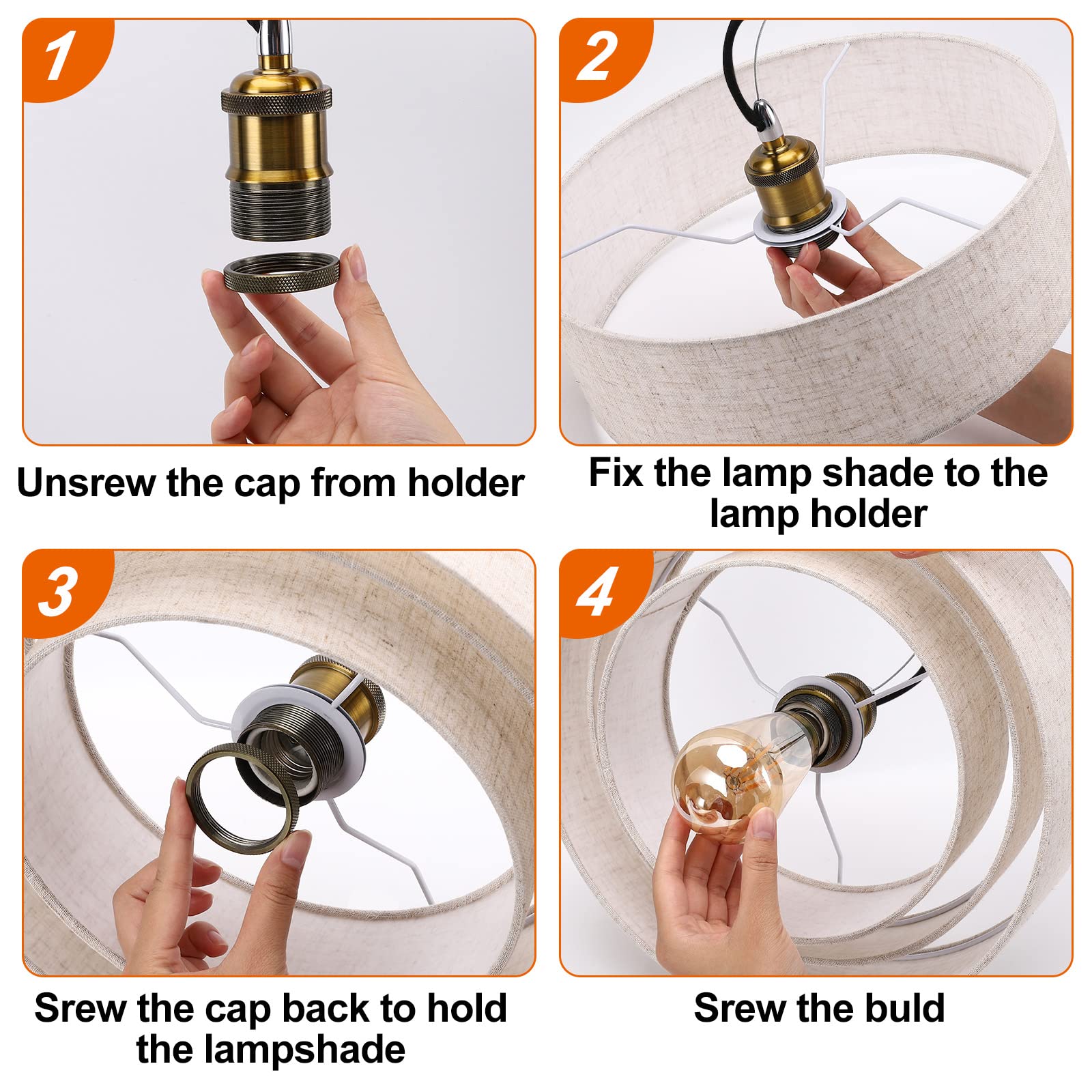 1

Unsrew the cap from holder

2

Fix the lamp shade to the lamp holder

3

Srew the cap back to hold the lampshade

4

Srew the buld