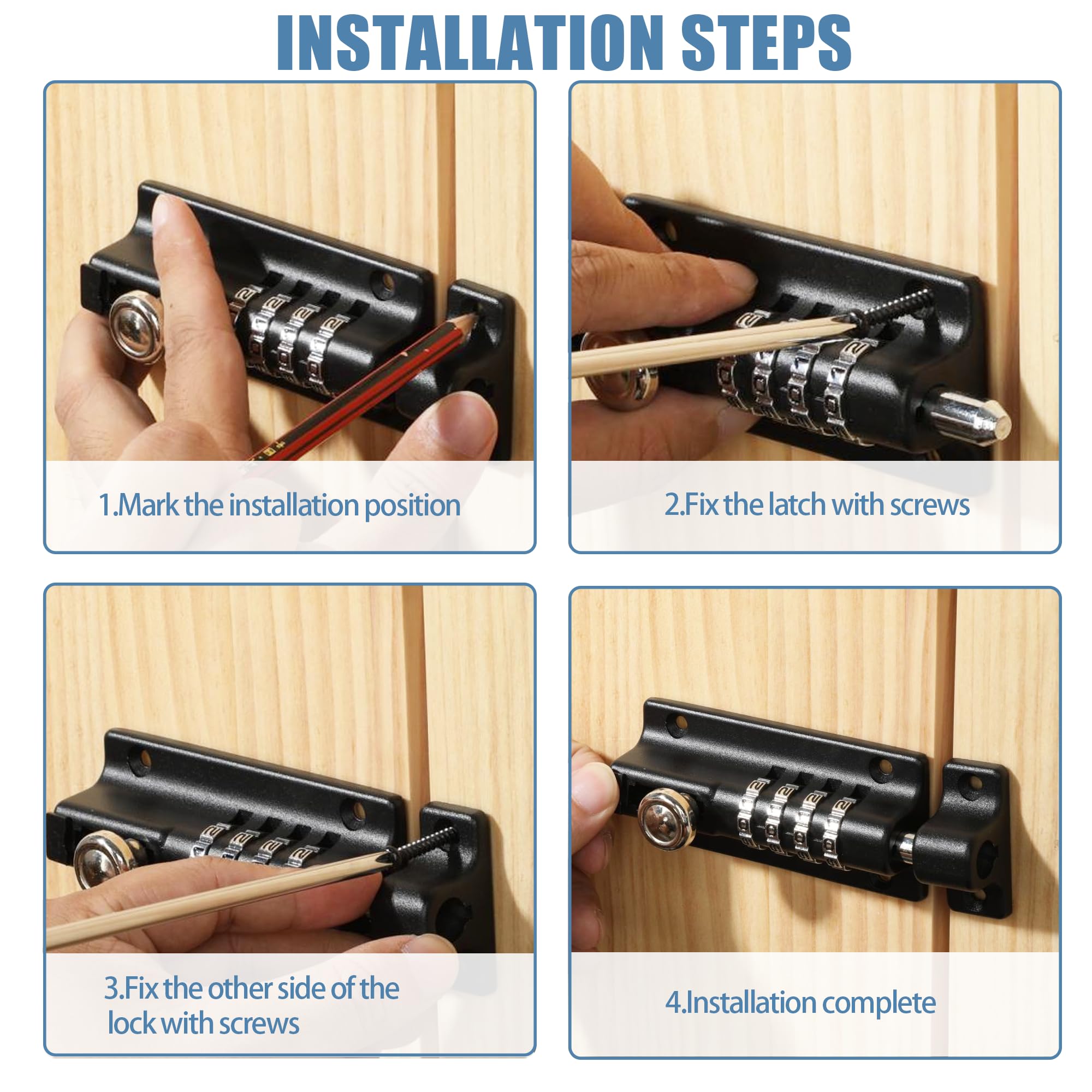 INSTALLATION STEPS

1.Mark the installation position

2.Fix the latch with screws

3.Fix the other side of the lock with screws

4.Installation complete