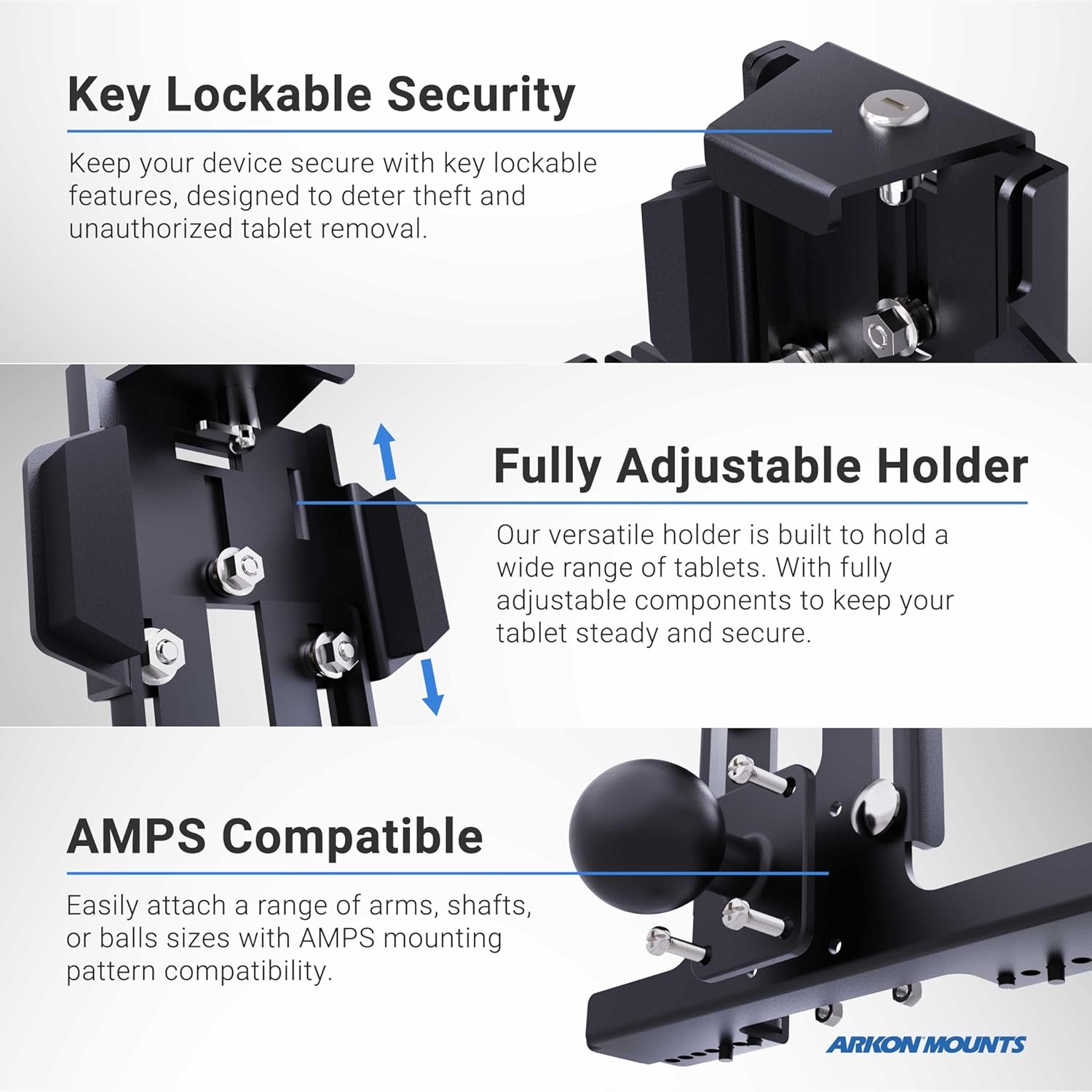 Key Lockable Security

Keep your device secure with key lockable features, designed to deter theft and unauthorized tablet removal.

Fully Adjustable Holder

Our versatile holder is built to hold a wide range of tablets. With fully adjustable components to keep your tablet steady and secure.

AMPS Compatible

Easily attach a range of arms, shafts, or balls sizes with AMPS mounting pattern compatibility.

ARKON MOUNTS