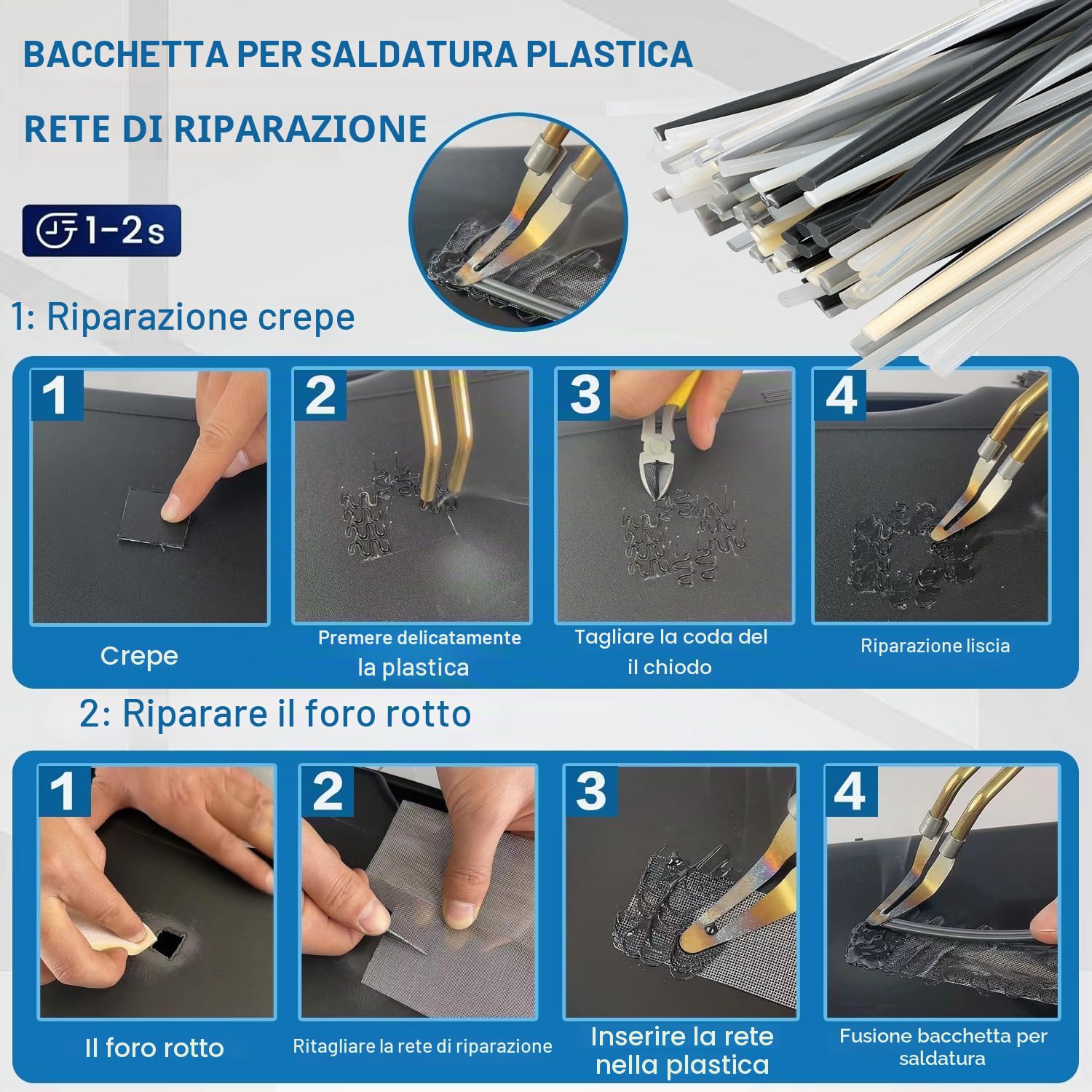 BACCHETTA PER SALDATURA PLASTICA

RETE DI RIPARAZIONE

1-2s

1: Riparazione crepe

1

Crepe

2

Premere delicatamente la plastica

3

Tagliare la coda del il chiodo

4

Riparazione liscia

2: Riparare il foro rotto

1

Il foro rotto

2

Ritagliare la rete di riparazione

3

Inserire la rete nella plastica

4

Fusione bacchetta per saldatura