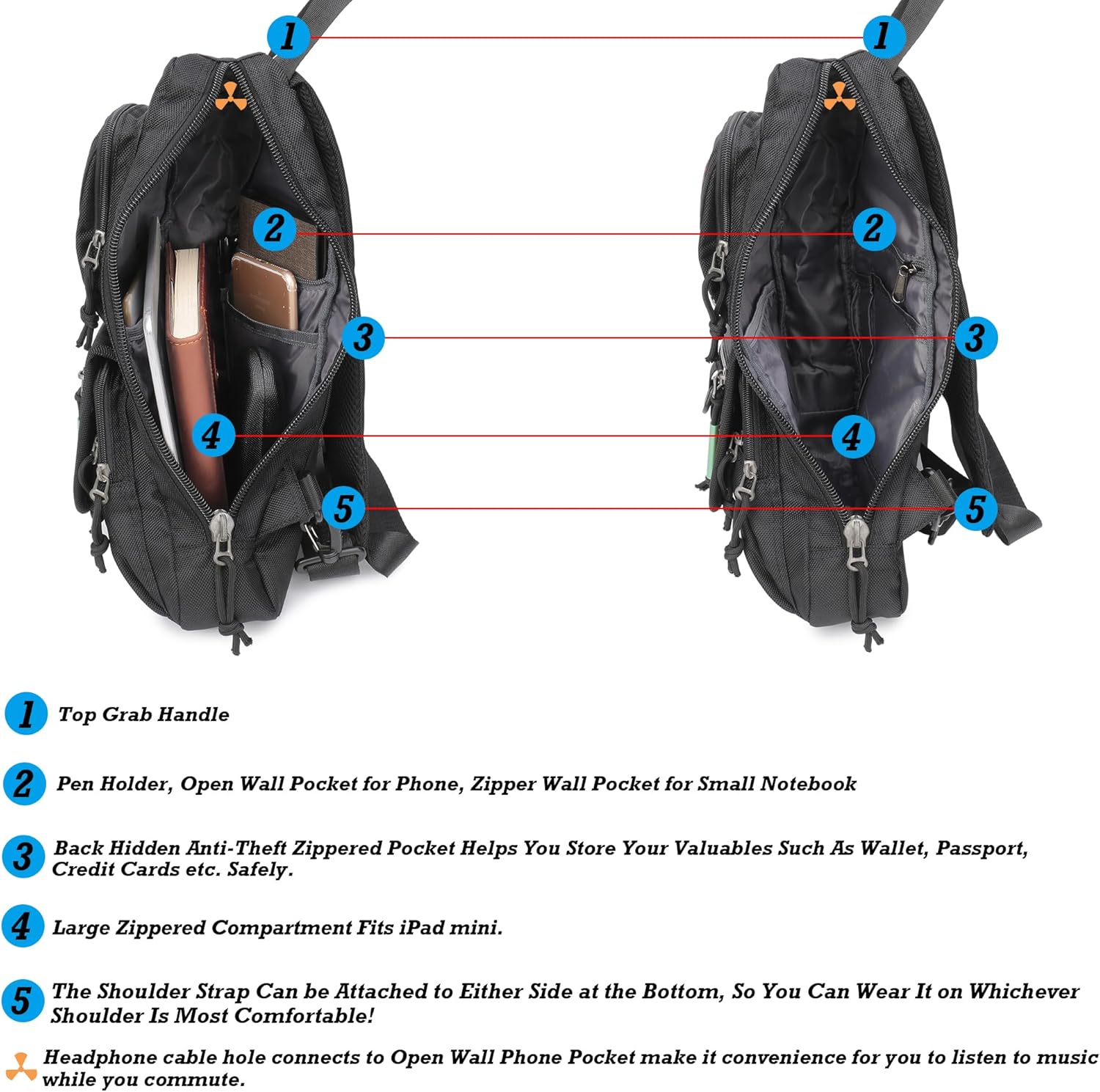 1 1

2 2

3 3

4 4

5 5

1 Top Grab Handle

2 Pen Holder, Open Wall Pocket for Phone, Zipper Wall Pocket for Small Notebook

3 Back Hidden Anti-Theft Zippered Pocket Helps You Store Your Valuables Such As Wallet, Passport, Credit Cards etc. Safely.

4 Large Zippered Compartment Fits iPad mini.

5 The Shoulder Strap Can be Attached to Either Side at the Bottom, So You Can Wear It on Whichever Shoulder Is Most Comfortable!

Headphone cable hole connects to Open Wall Phone Pocket make it convenience for you to listen to music while you commute.