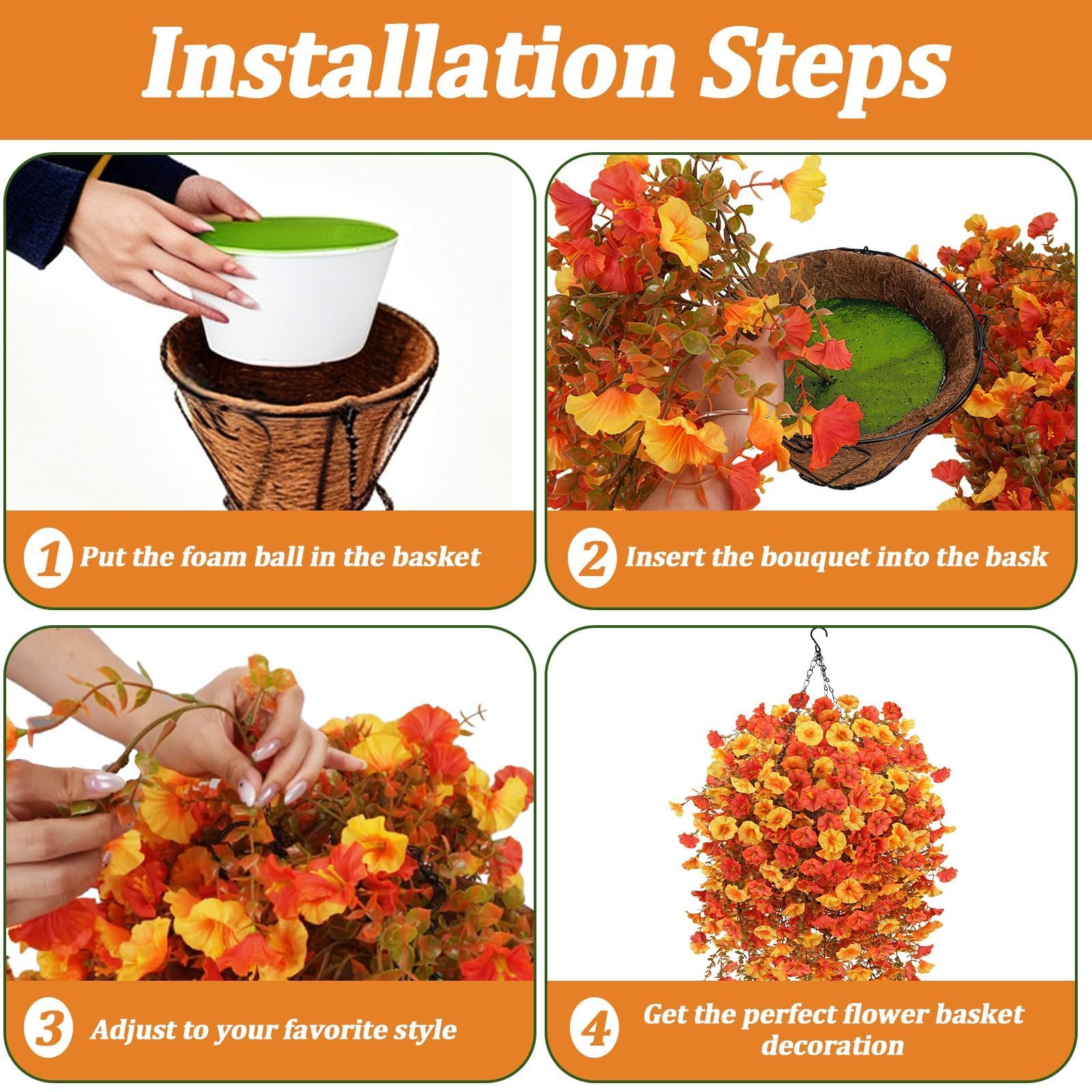 Installation Steps

1 Put the foam ball in the basket

2 Insert the bouquet into the bask

3 Adjust to your favorite style

4 Get the perfect flower basket decoration