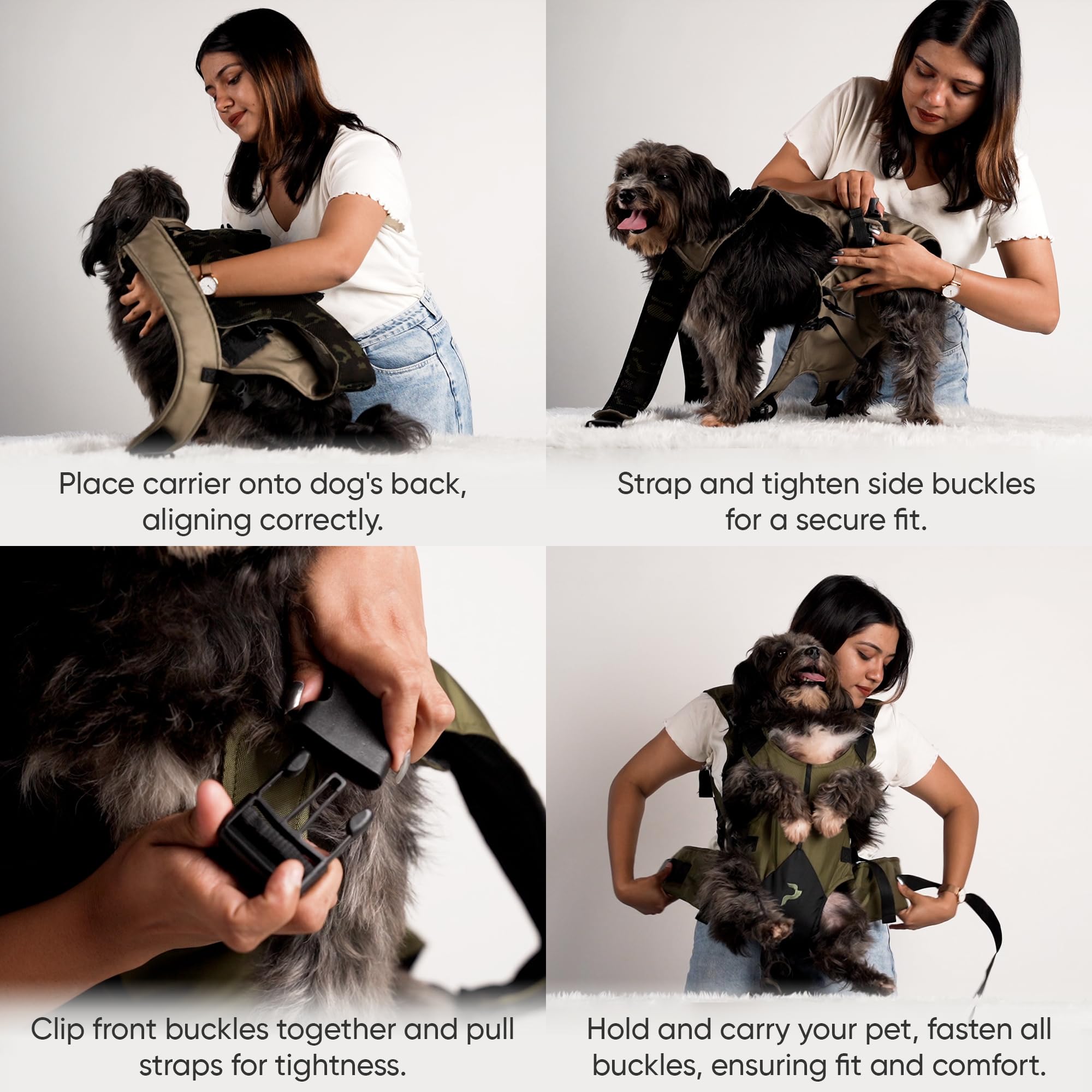 Place carrier onto dog's back, aligning correctly.

Strap and tighten side buckles for a secure fit.

Clip front buckles together and pull straps for tightness.

Hold and carry your pet, fasten all buckles, ensuring fit and comfort.