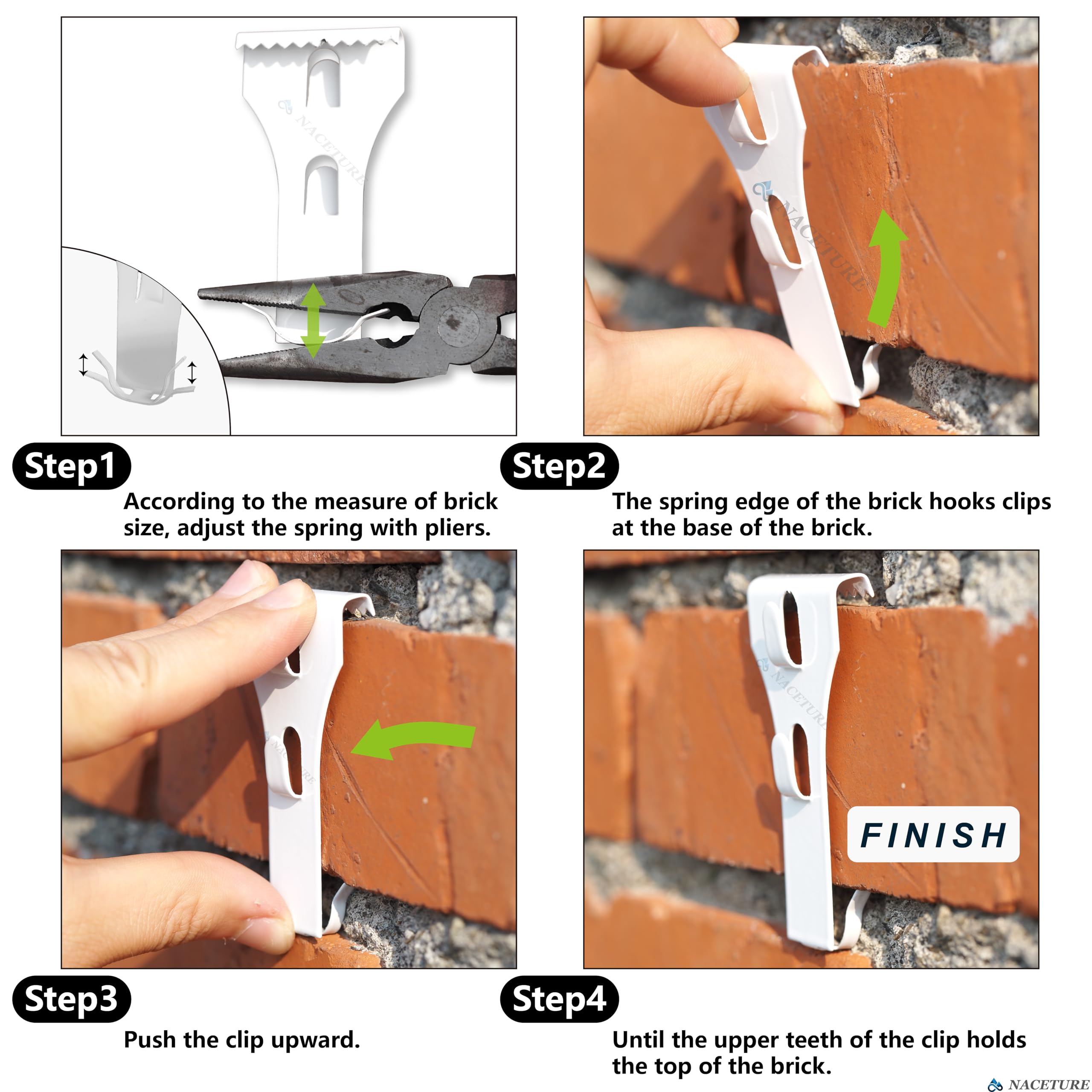 NACETURE

NACETURE

Step1
According to the measure of brick size, adjust the spring with pliers.

Step2
The spring edge of the brick hooks clips at the base of the brick.

NACETURE

NACETURE

FINISH

Step3
Push the clip upward.

Step4
Until the upper teeth of the clip holds the top of the brick.

NACETURE