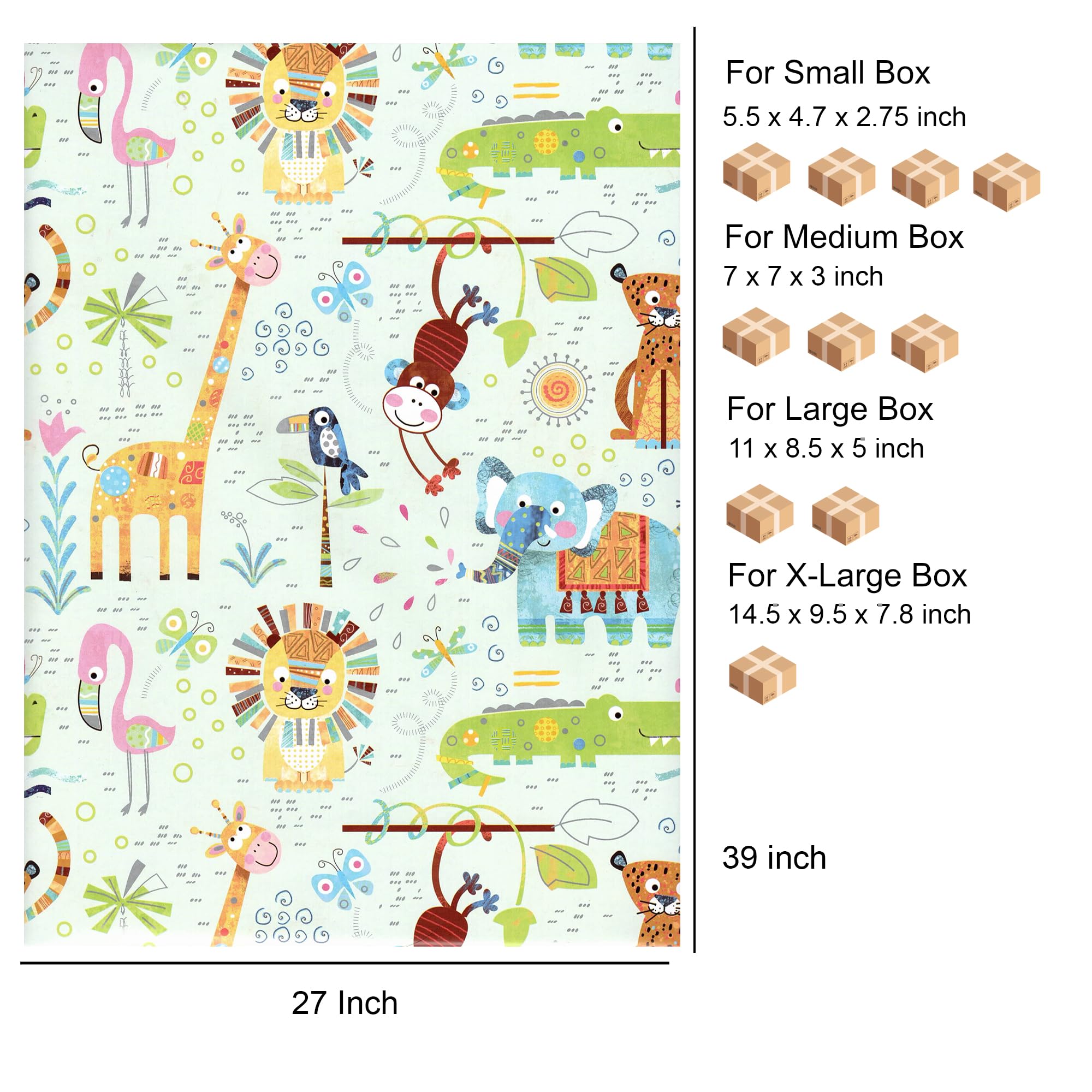 For Small Box
5.5 x 4.7 x 2.75 inch

For Medium Box
7 x 7 x 3 inch

For Large Box
11 x 8.5 x 5 inch

For X-Large Box
14.5 x 9.5 x 7.8 inch

39 inch

27 Inch