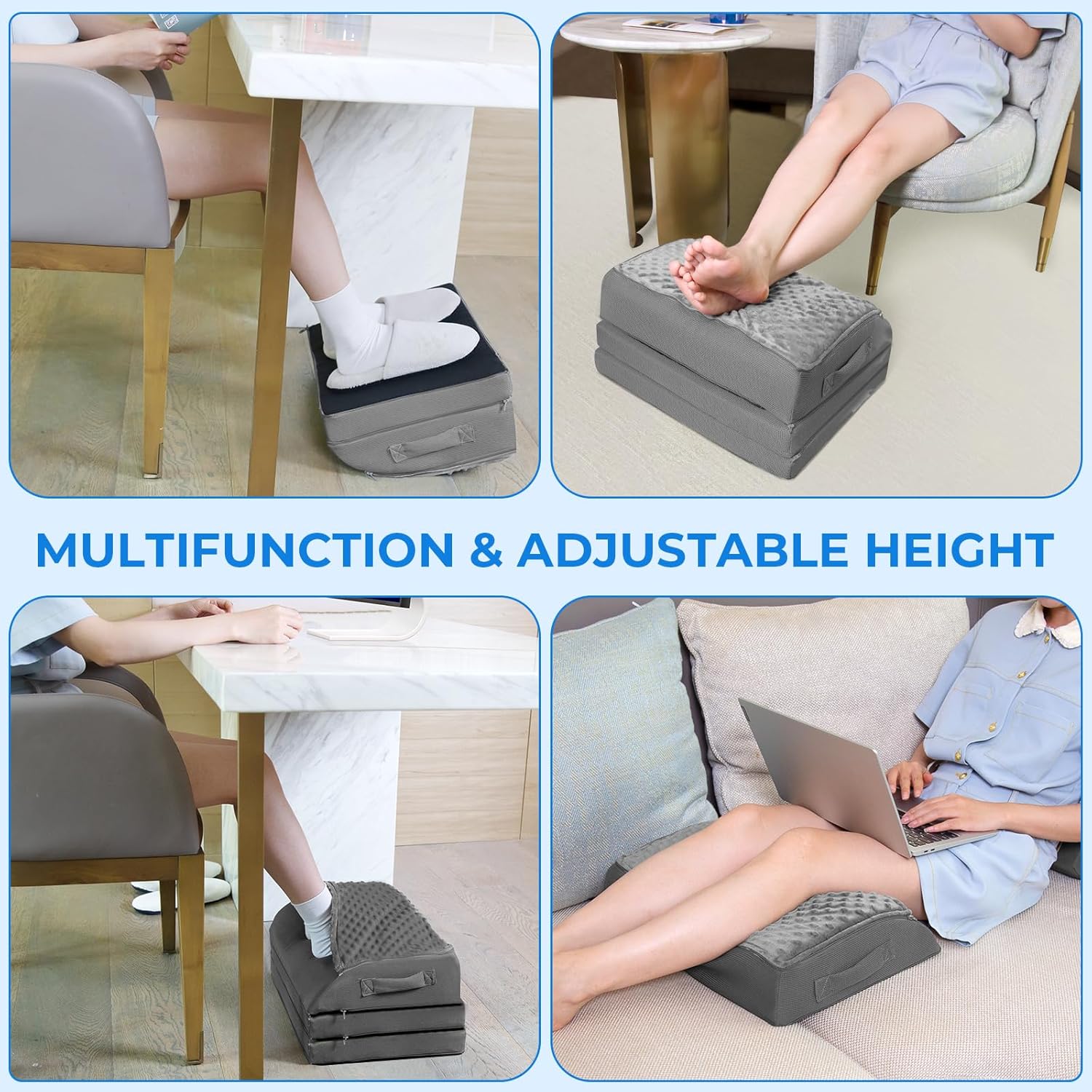 MULTIFUNCTION & ADJUSTABLE HEIGHT