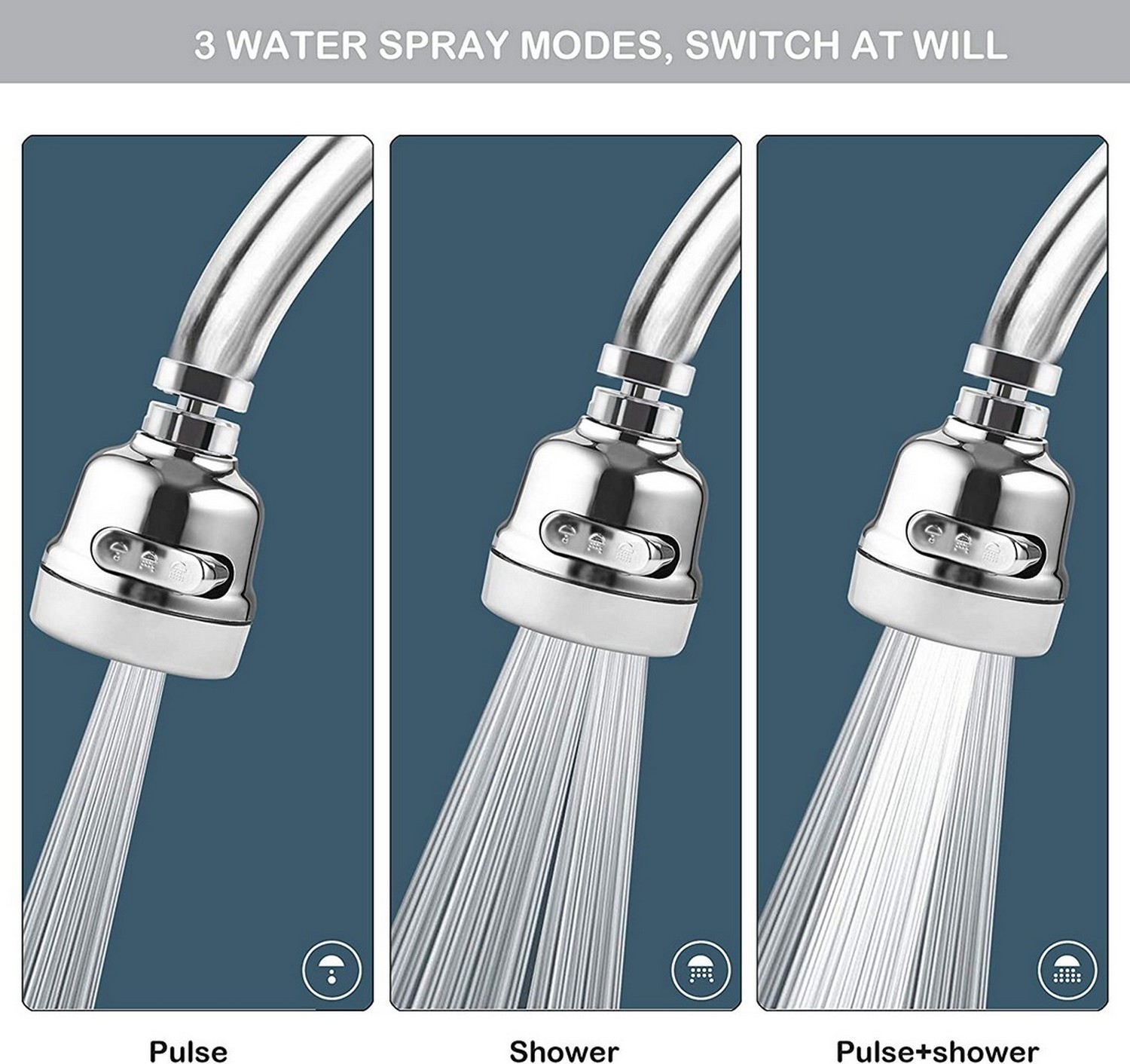 3 WATER SPRAY MODES, SWITCH AT WILL

Pulse

Shower

Pulse+shower