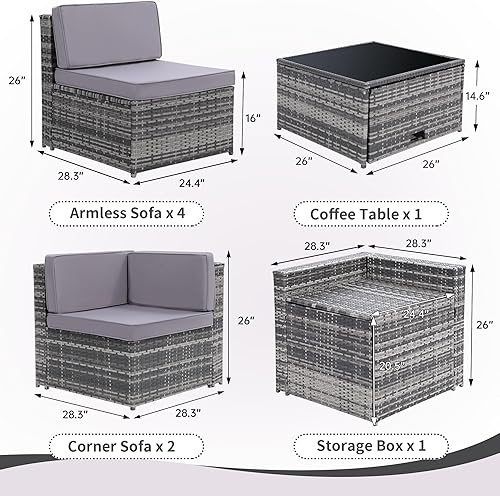 26"

16"

28.3"

24.4"

Armless Sofa x 4

14.6"

26"

26"

Coffee Table x 1

26"

28.3"

28.3"

Corner Sofa x 2

28.3"

28.3"

24.4"

20.5"

26"

Storage Box x 1