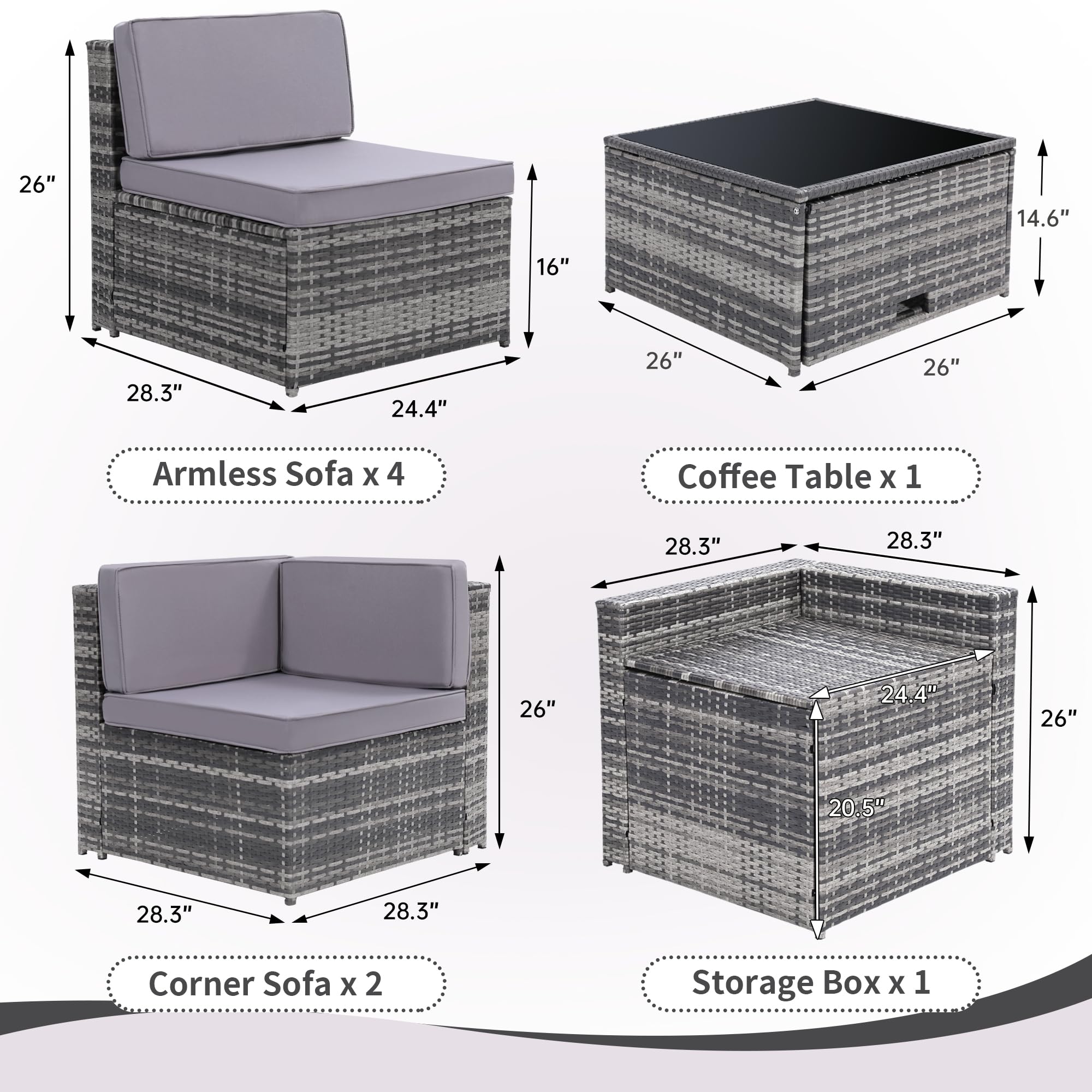 26"
16"
28.3"
24.4"

Armless Sofa x 4

14.6"
26"
26"

Coffee Table x 1

26"
28.3"
28.3"

Corner Sofa x 2

28.3"
28.3"
24.4"
20.5"
26"

Storage Box x 1