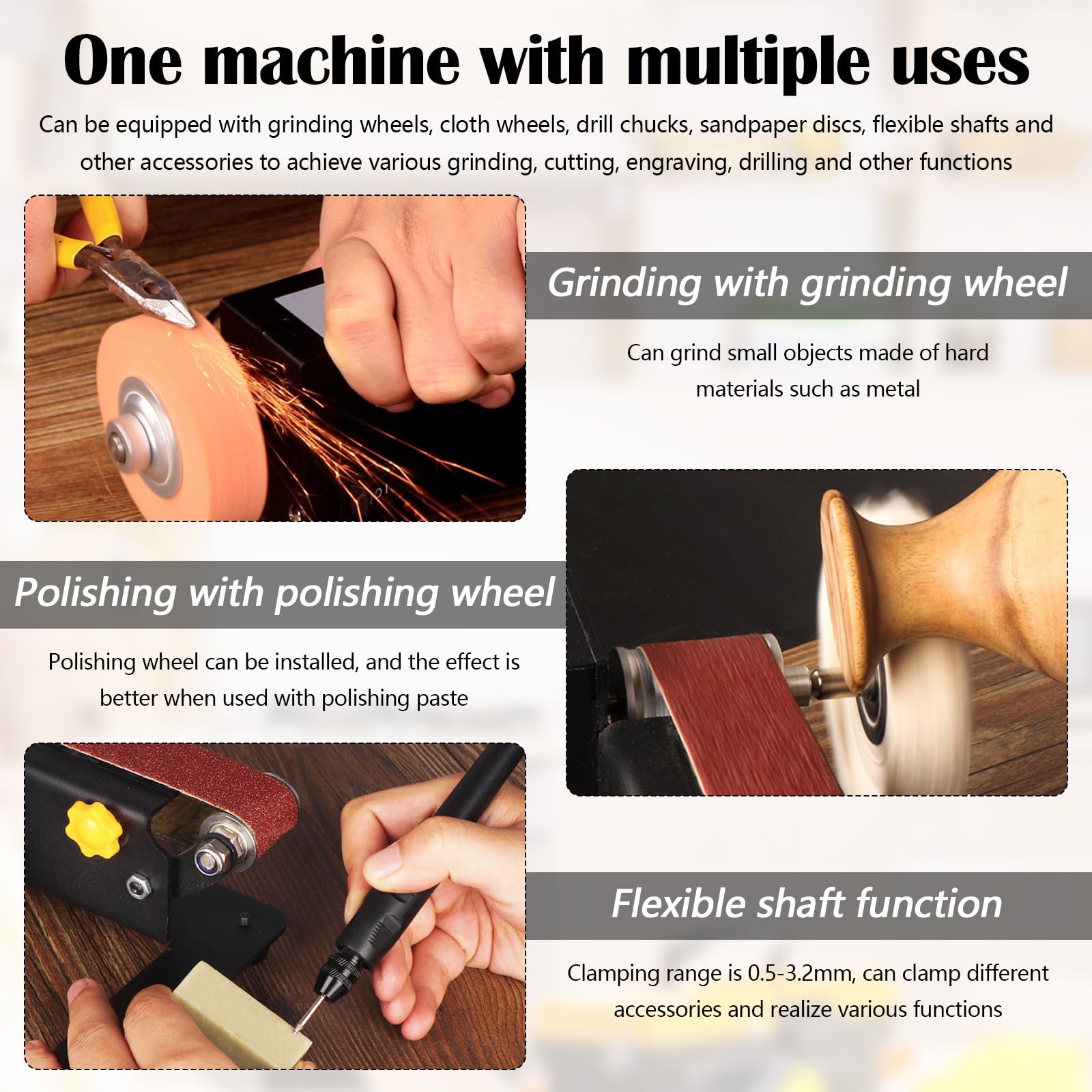 One machine with multiple uses

Can be equipped with grinding wheels, cloth wheels, drill chucks, sandpaper discs, flexible shafts and other accessories to achieve various grinding, cutting, engraving, drilling and other functions

Grinding with grinding wheel

Can grind small objects made of hard materials such as metal

Polishing with polishing wheel

Polishing wheel can be installed, and the effect is better when used with polishing paste

Flexible shaft function

Clamping range is 0.5-3.2mm, can clamp different accessories and realize various functions