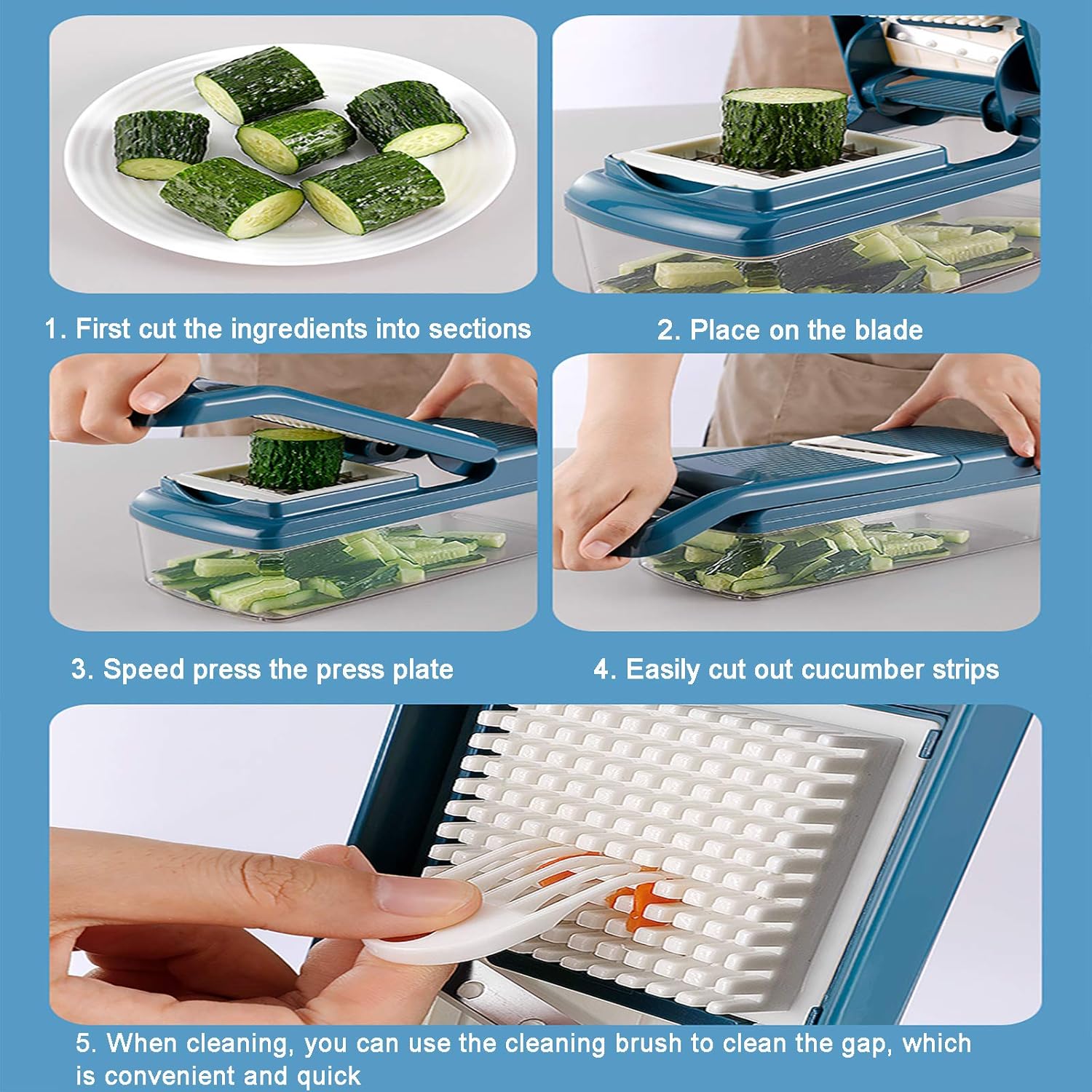 1. First cut the ingredients into sections

2. Place on the blade

3. Speed press the press plate

4. Easily cut out cucumber strips

5. When cleaning, you can use the cleaning brush to clean the gap, which is convenient and quick