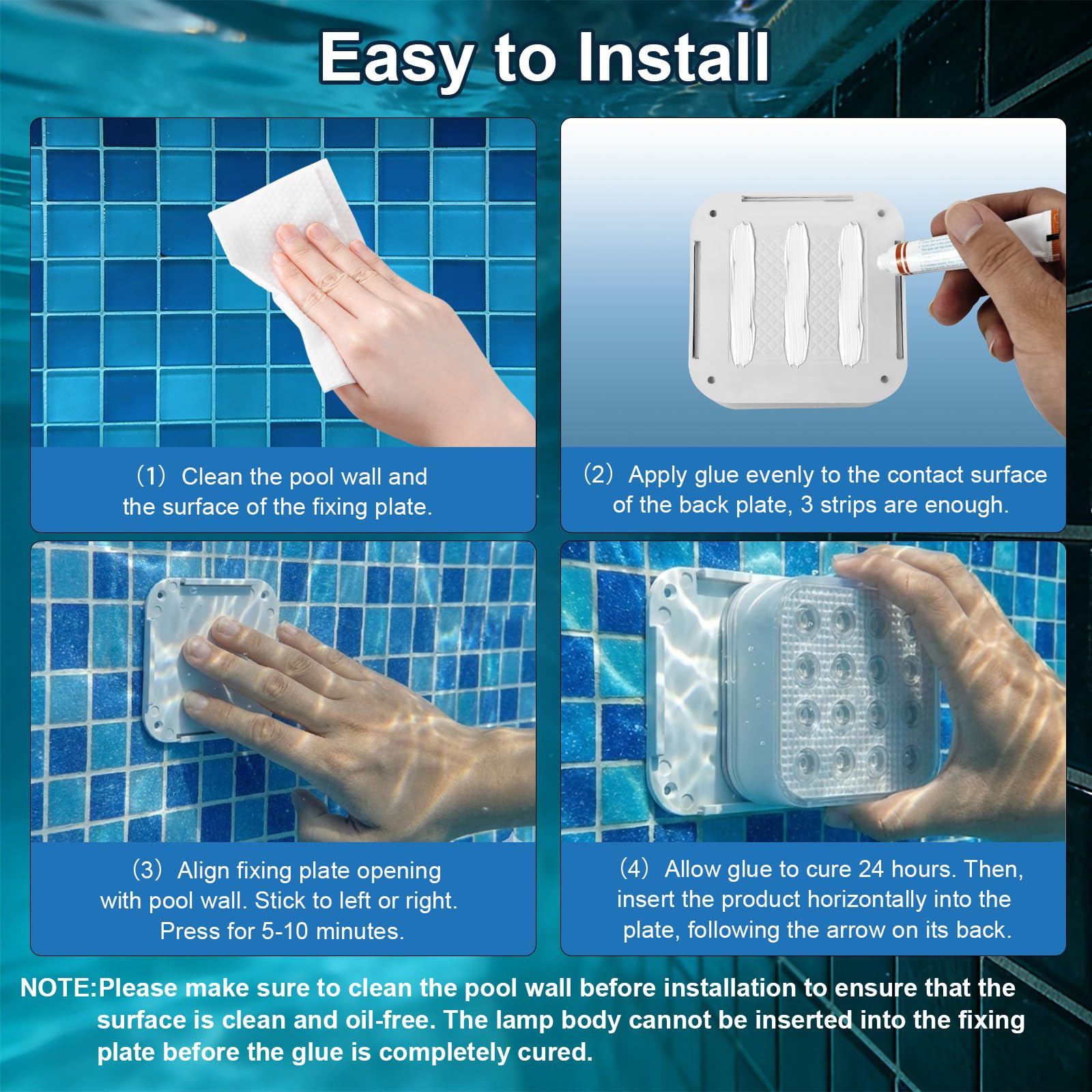 Easy to Install

(1) Clean the pool wall and the surface of the fixing plate.

(2) Apply glue evenly to the contact surface of the back plate, 3 strips are enough.

(3) Align fixing plate opening with pool wall. Stick to left or right. Press for 5-10 minutes.

(4) Allow glue to cure 24 hours. Then, insert the product horizontally into the plate, following the arrow on its back.

NOTE:Please make sure to clean the pool wall before installation to ensure that the surface is clean and oil-free. The lamp body cannot be inserted into the fixing plate before the glue is completely cured.