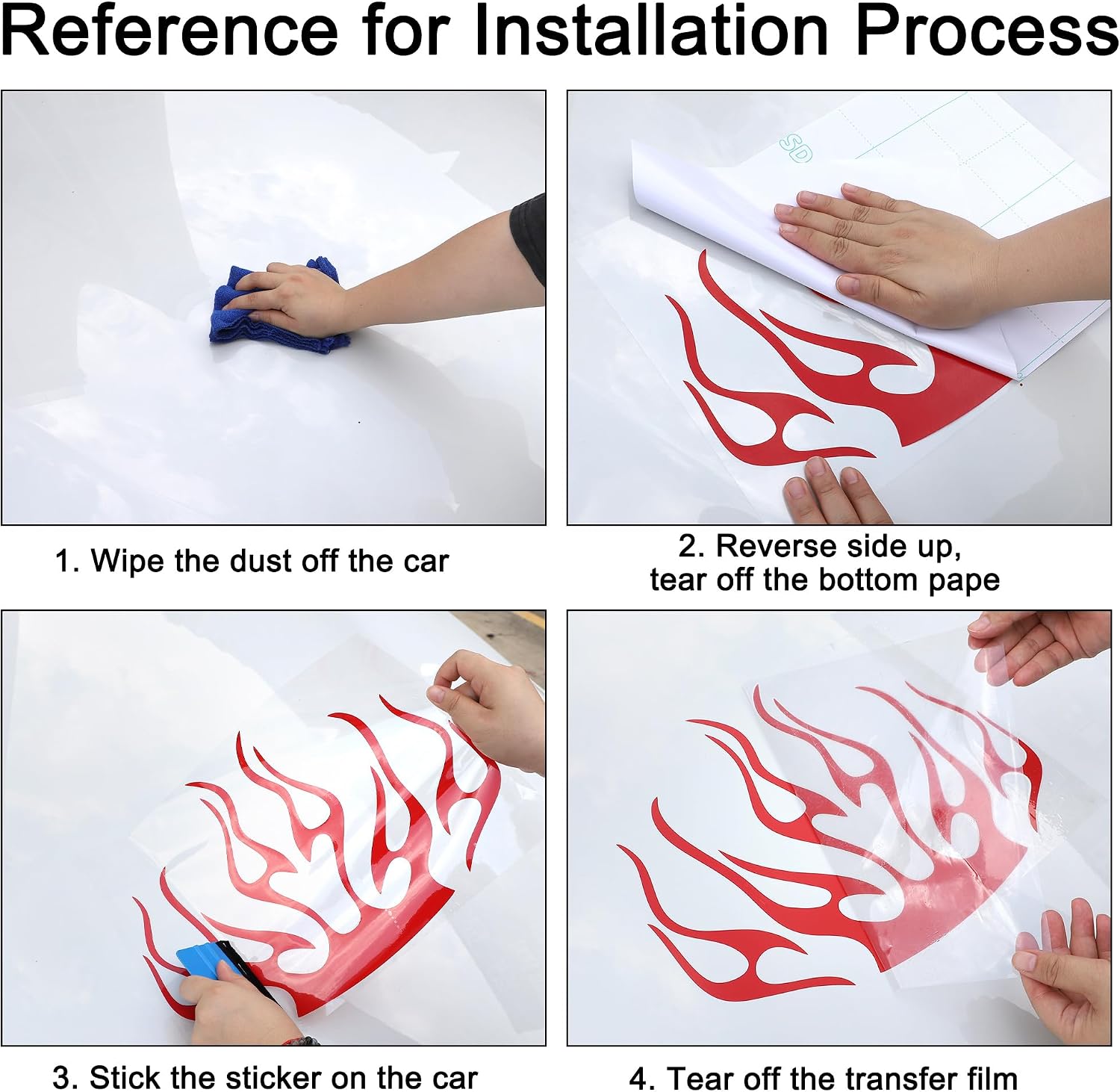 Reference for Installation Process

1. Wipe the dust off the car

2. Reverse side up,
tear off the bottom pape

3. Stick the sticker on the car

4. Tear off the transfer film