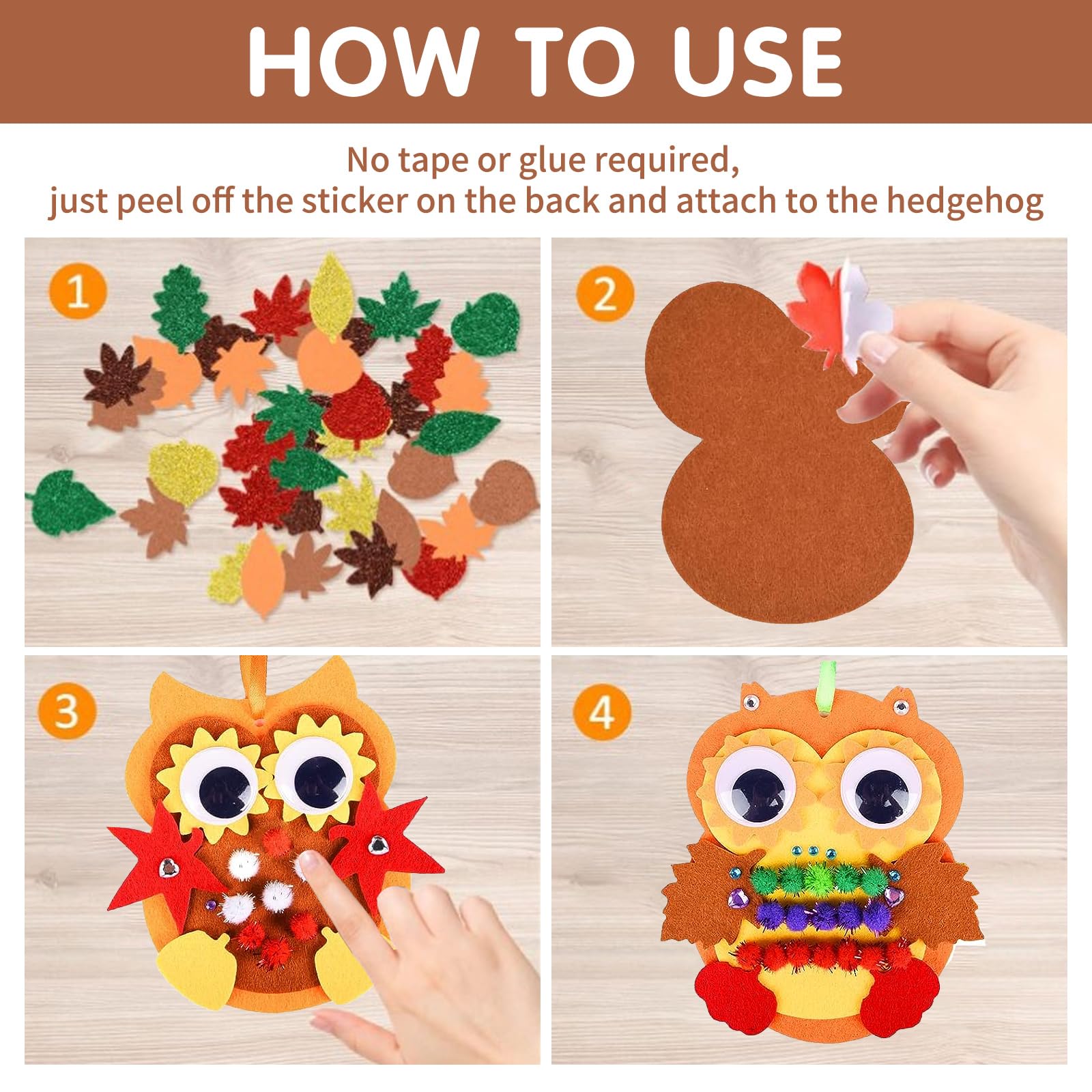 HOW TO USE

No tape or glue required,
just peel off the sticker on the back and attach to the hedgehog

1

2

3

4